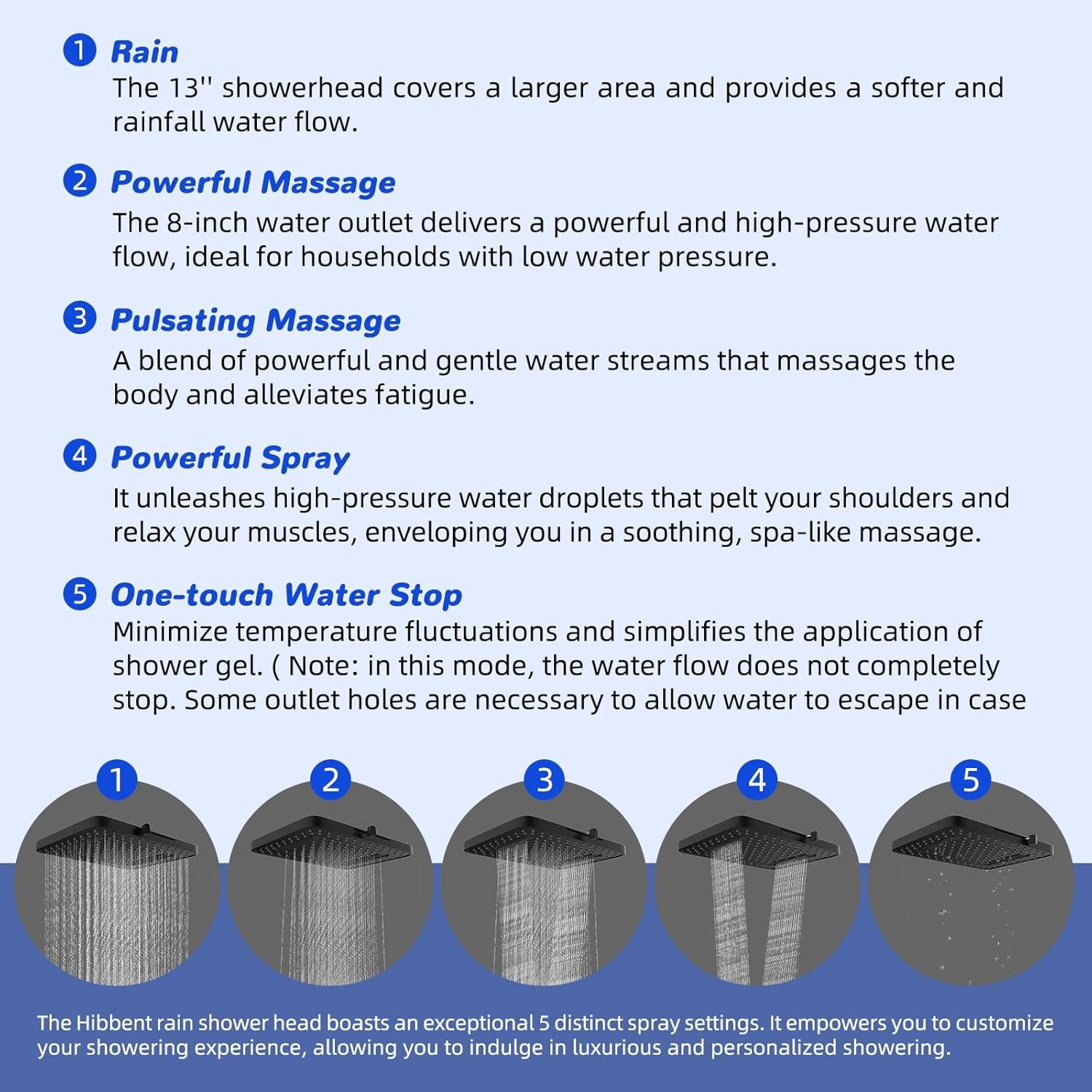 1 Rain
The 13'' showerhead covers a larger area and provides a softer and rainfall water flow.

2 Powerful Massage
The 8-inch water outlet delivers a powerful and high-pressure water flow, ideal for households with low water pressure.

3 Pulsating Massage
A blend of powerful and gentle water streams that massages the body and alleviates fatigue.

4 Powerful Spray
It unleashes high-pressure water droplets that pelt your shoulders and relax your muscles, enveloping you in a soothing, spa-like massage.

5 One-touch Water Stop
Minimize temperature fluctuations and simplifies the application of shower gel. ( Note: in this mode, the water flow does not completely stop. Some outlet holes are necessary to allow water to escape in case

1

2

3

4

5

The Hibbent rain shower head boasts an exceptional 5 distinct spray settings. It empowers you to customize your showering experience, allowing you to indulge in luxurious and personalized showering.