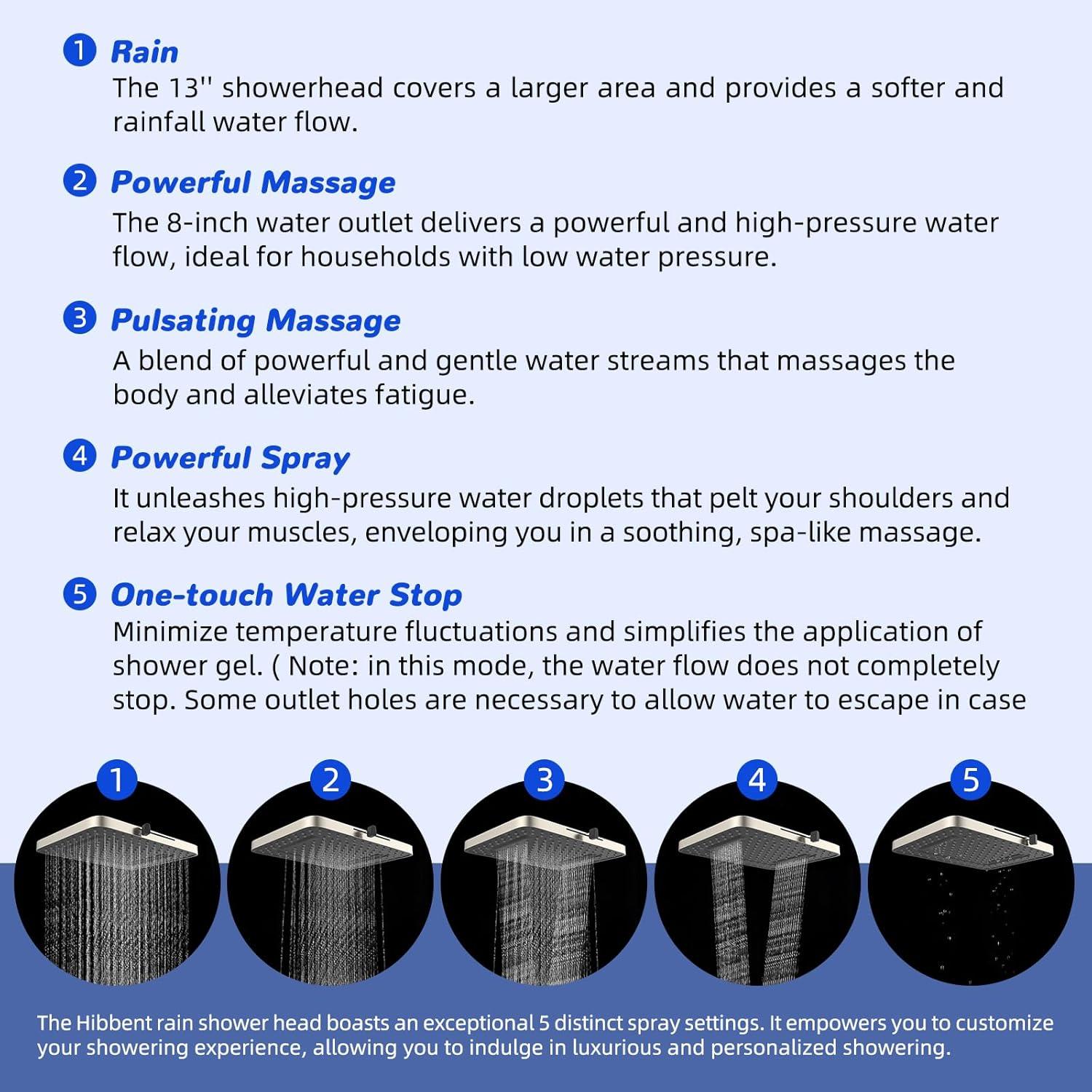 1 Rain
The 13'' showerhead covers a larger area and provides a softer and rainfall water flow.

2 Powerful Massage
The 8-inch water outlet delivers a powerful and high-pressure water flow, ideal for households with low water pressure.

3 Pulsating Massage
A blend of powerful and gentle water streams that massages the body and alleviates fatigue.

4 Powerful Spray
It unleashes high-pressure water droplets that pelt your shoulders and relax your muscles, enveloping you in a soothing, spa-like massage.

5 One-touch Water Stop
Minimize temperature fluctuations and simplifies the application of shower gel. ( Note: in this mode, the water flow does not completely stop. Some outlet holes are necessary to allow water to escape in case

1

2

3

4

5

The Hibbent rain shower head boasts an exceptional 5 distinct spray settings. It empowers you to customize your showering experience, allowing you to indulge in luxurious and personalized showering.