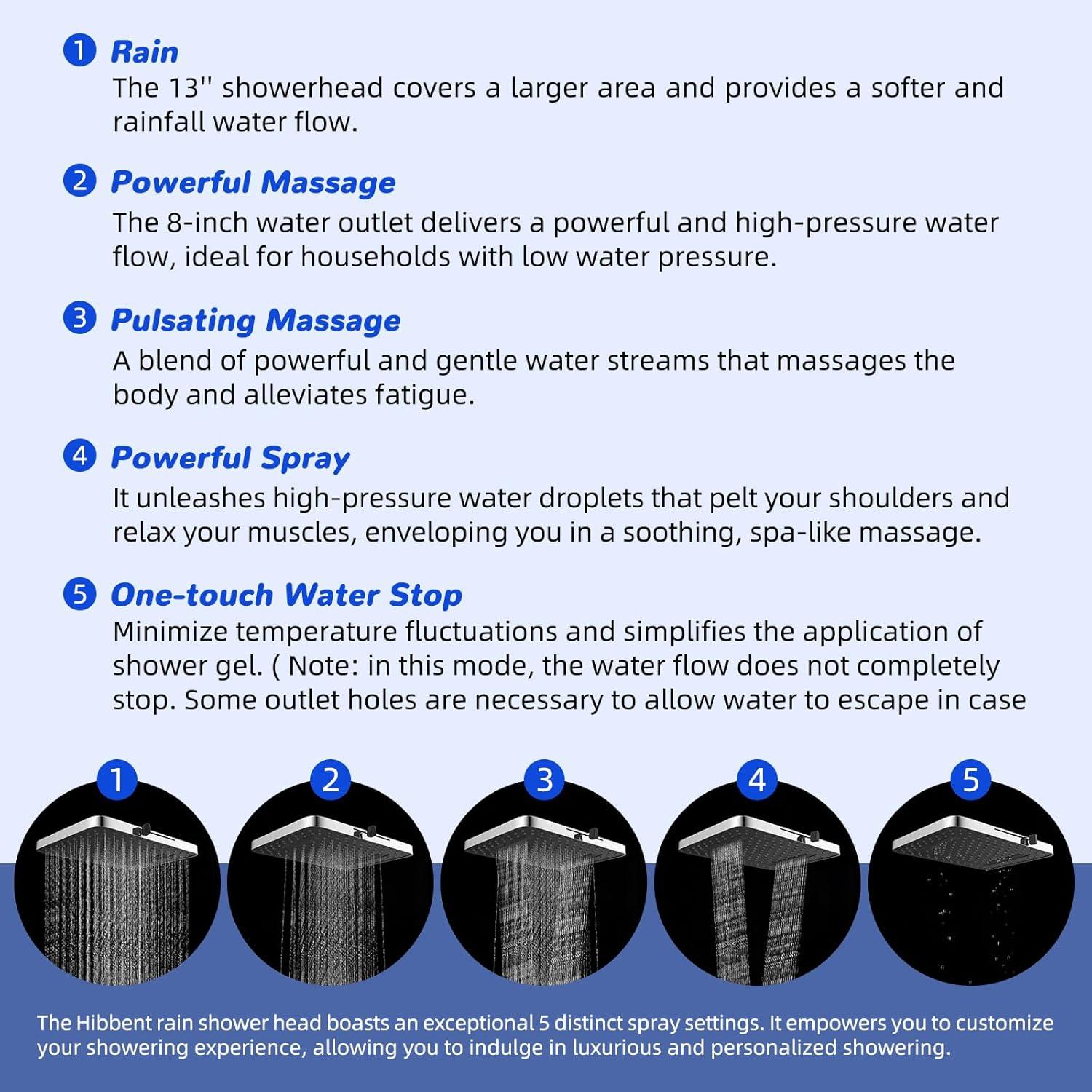 1 Rain
The 13'' showerhead covers a larger area and provides a softer and rainfall water flow.

2 Powerful Massage
The 8-inch water outlet delivers a powerful and high-pressure water flow, ideal for households with low water pressure.

3 Pulsating Massage
A blend of powerful and gentle water streams that massages the body and alleviates fatigue.

4 Powerful Spray
It unleashes high-pressure water droplets that pelt your shoulders and relax your muscles, enveloping you in a soothing, spa-like massage.

5 One-touch Water Stop
Minimize temperature fluctuations and simplifies the application of shower gel. ( Note: in this mode, the water flow does not completely stop. Some outlet holes are necessary to allow water to escape in case

1 2 3 4 5

The Hibbent rain shower head boasts an exceptional 5 distinct spray settings. It empowers you to customize your showering experience, allowing you to indulge in luxurious and personalized showering.