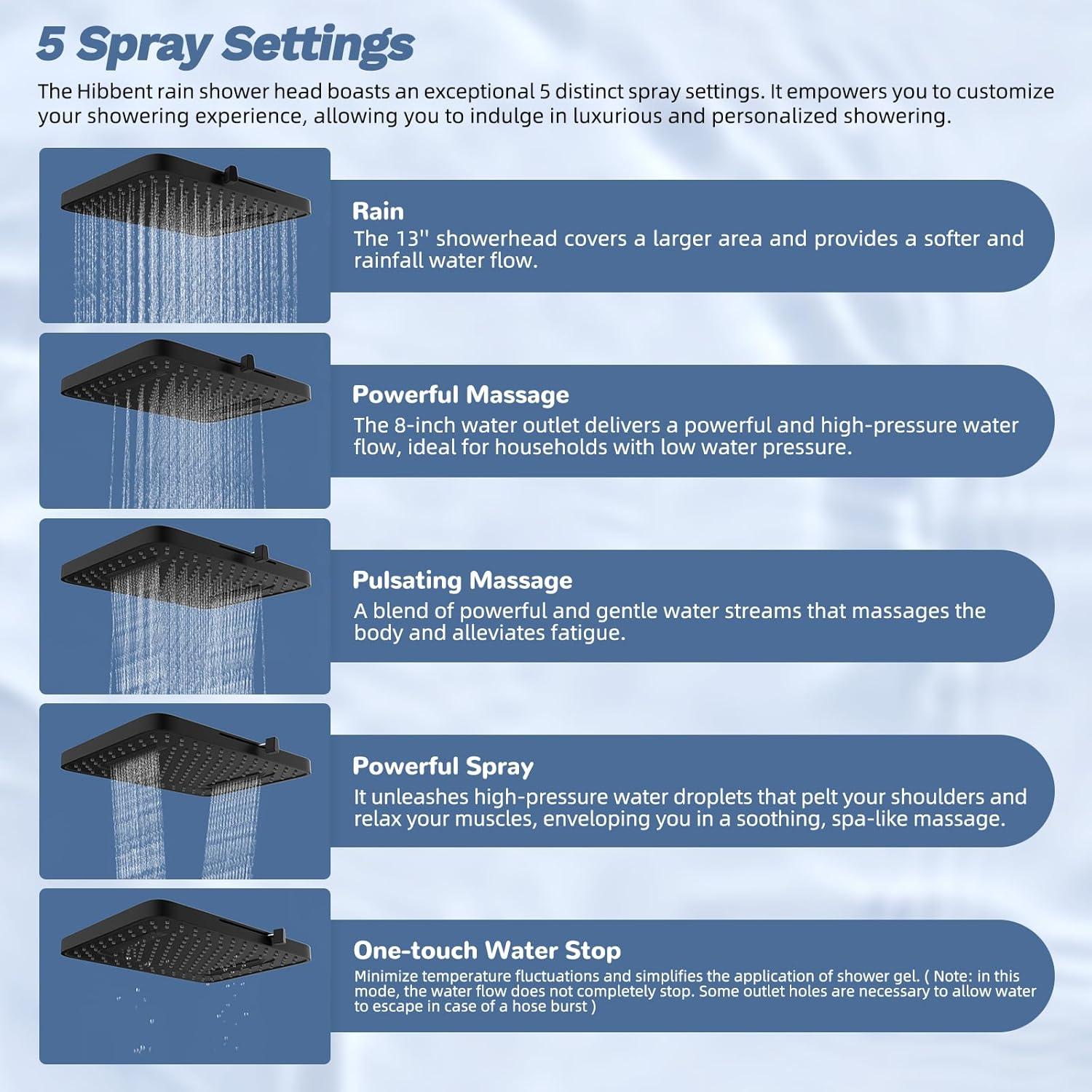 5 Spray Settings

The Hibbent rain shower head boasts an exceptional 5 distinct spray settings. It empowers you to customize your showering experience, allowing you to indulge in luxurious and personalized showering.

Rain
The 13'' showerhead covers a larger area and provides a softer and rainfall water flow.

Powerful Massage
The 8-inch water outlet delivers a powerful and high-pressure water flow, ideal for households with low water pressure.

Pulsating Massage
A blend of powerful and gentle water streams that massages the body and alleviates fatigue.

Powerful Spray
It unleashes high-pressure water droplets that pelt your shoulders and relax your muscles, enveloping you in a soothing, spa-like massage.

One-touch Water Stop
Minimize temperature fluctuations and simplifies the application of shower gel. ( Note: in this mode, the water flow does not completely stop. Some outlet holes are necessary to allow water to escape in case of a hose burst )