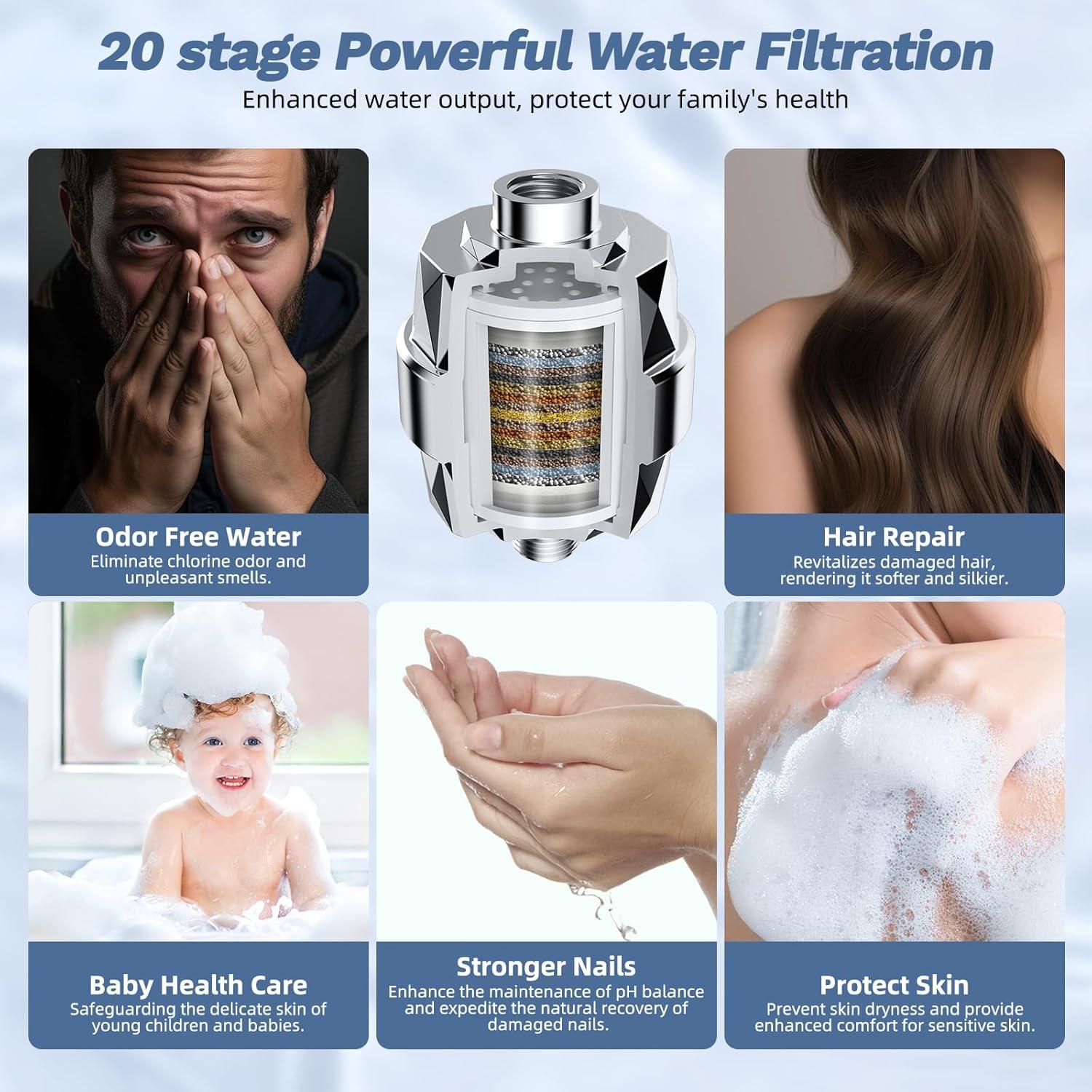 20 stage Powerful Water Filtration

Enhanced water output, protect your family's health

Odor Free Water
Eliminate chlorine odor and unpleasant smells.

Hair Repair
Revitalizes damaged hair, rendering it softer and silkier.

Baby Health Care
Safeguarding the delicate skin of young children and babies.

Stronger Nails
Enhance the maintenance of pH balance and expedite the natural recovery of damaged nails.

Protect Skin
Prevent skin dryness and provide enhanced comfort for sensitive skin.