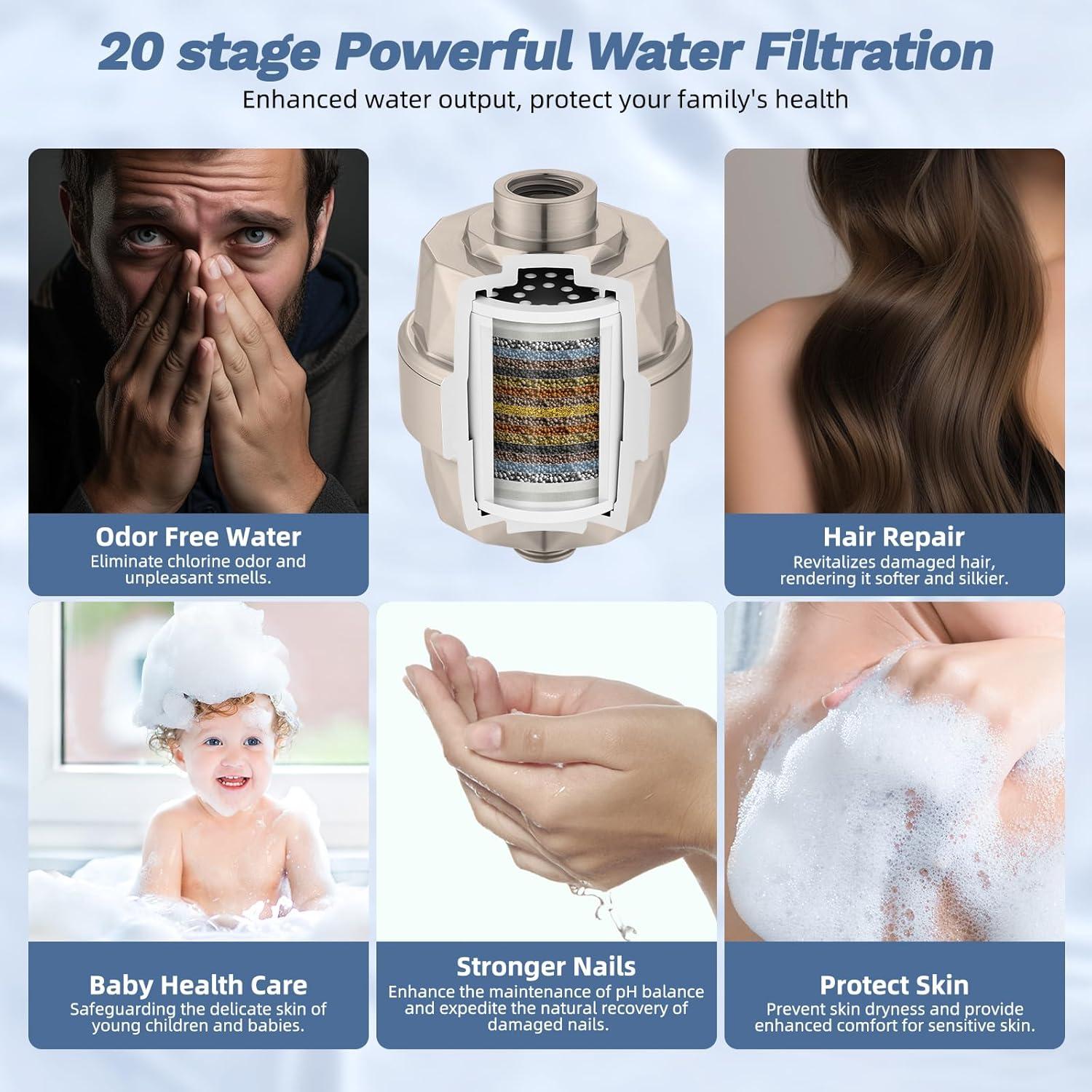 20 stage Powerful Water Filtration

Enhanced water output, protect your family's health

Odor Free Water
Eliminate chlorine odor and unpleasant smells.

Hair Repair
Revitalizes damaged hair, rendering it softer and silkier.

Baby Health Care
Safeguarding the delicate skin of young children and babies.

Stronger Nails
Enhance the maintenance of pH balance and expedite the natural recovery of damaged nails.

Protect Skin
Prevent skin dryness and provide enhanced comfort for sensitive skin.