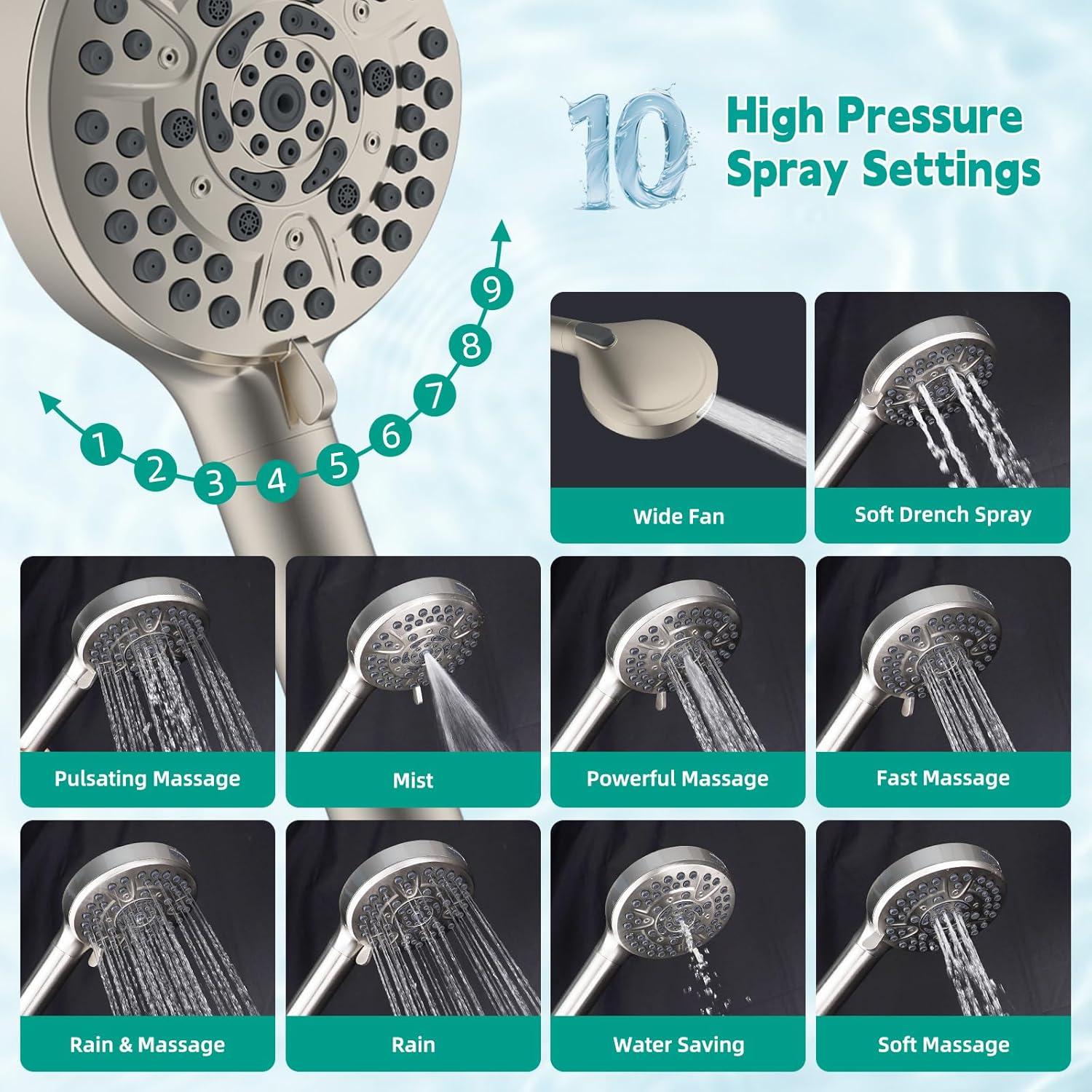 10 High Pressure Spray Settings

1 2 3 4 5 6 7 8 9

Wide Fan

Soft Drench Spray

Pulsating Massage

Mist

Powerful Massage

Fast Massage

Rain & Massage

Rain

Water Saving

Soft Massage