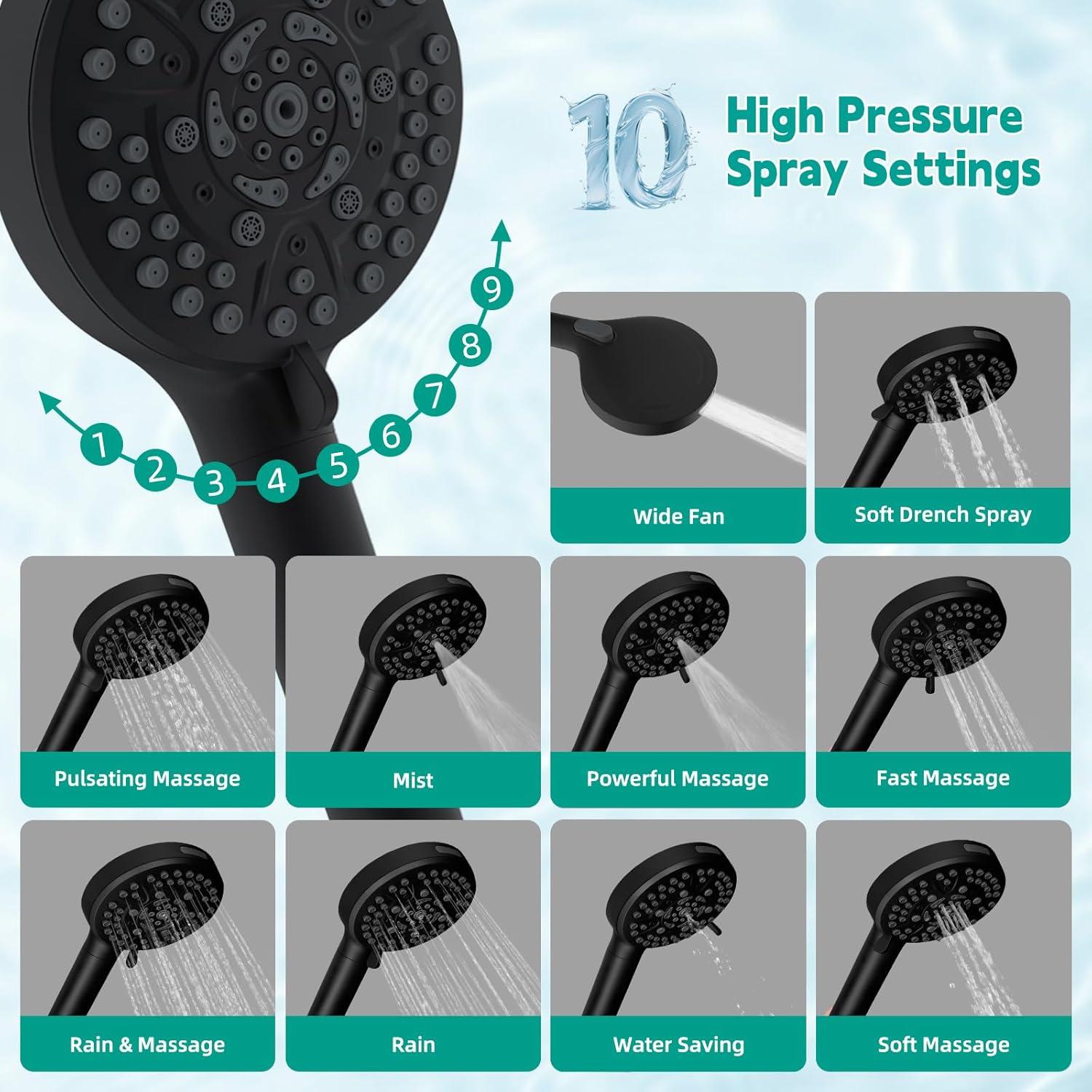 10 High Pressure Spray Settings

1 2 3 4 5 6 7 8 9

Wide Fan

Soft Drench Spray

Pulsating Massage

Mist

Powerful Massage

Fast Massage

Rain & Massage

Rain

Water Saving

Soft Massage