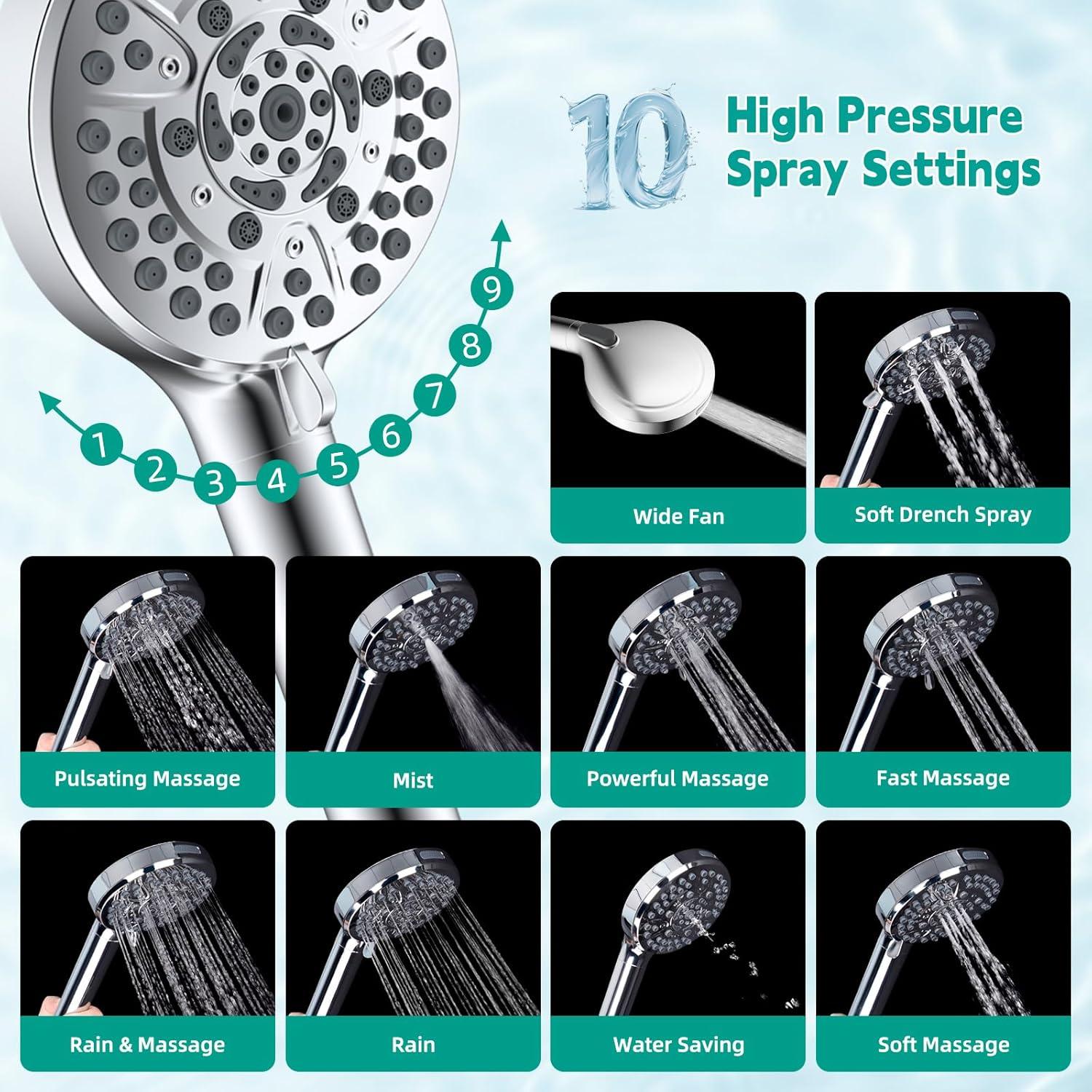 10 High Pressure Spray Settings

1 2 3 4 5 6 7 8 9

Wide Fan

Soft Drench Spray

Pulsating Massage

Mist

Powerful Massage

Fast Massage

Rain & Massage

Rain

Water Saving

Soft Massage