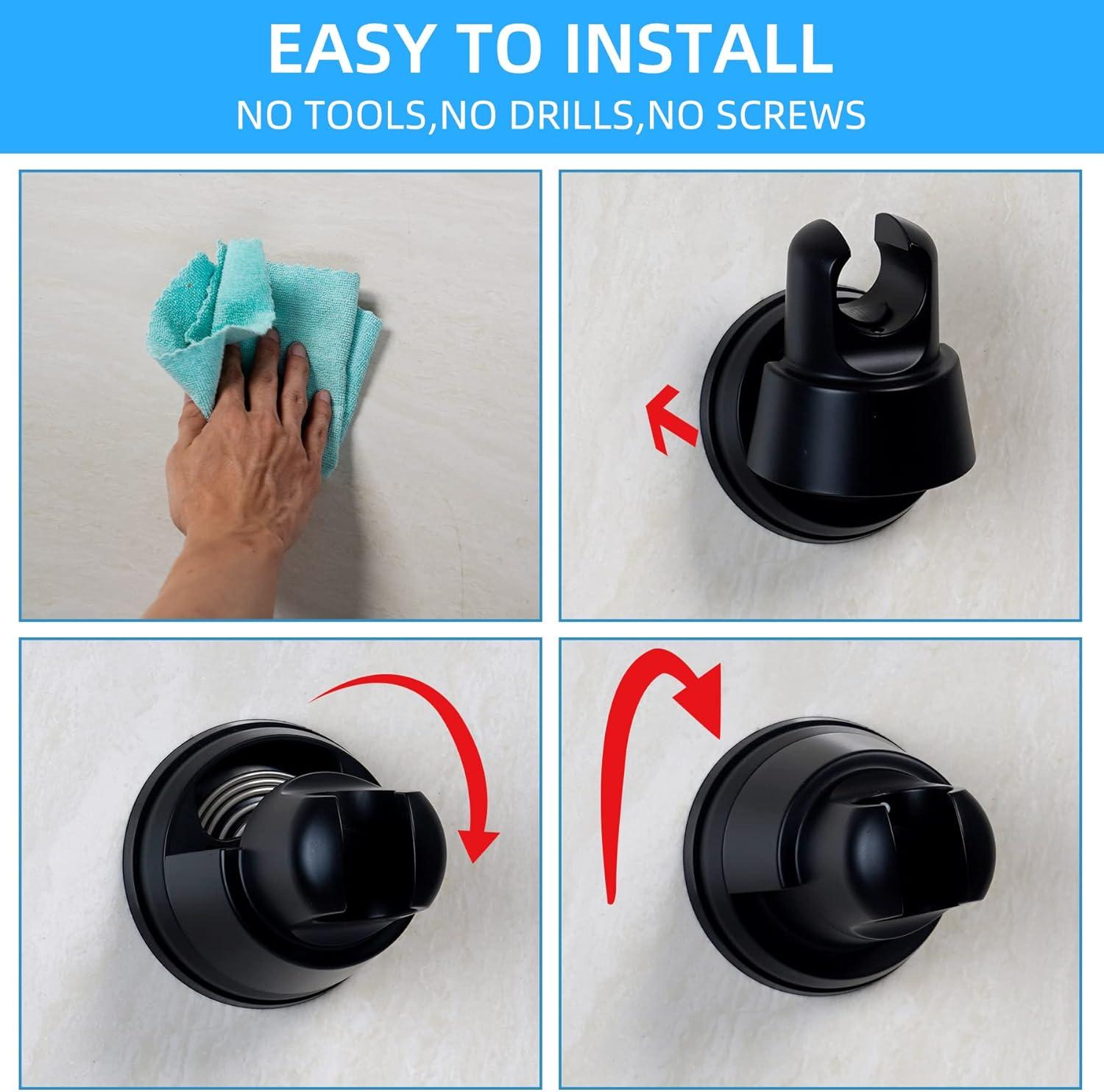 EASY TO INSTALL
NO TOOLS,NO DRILLS,NO SCREWS