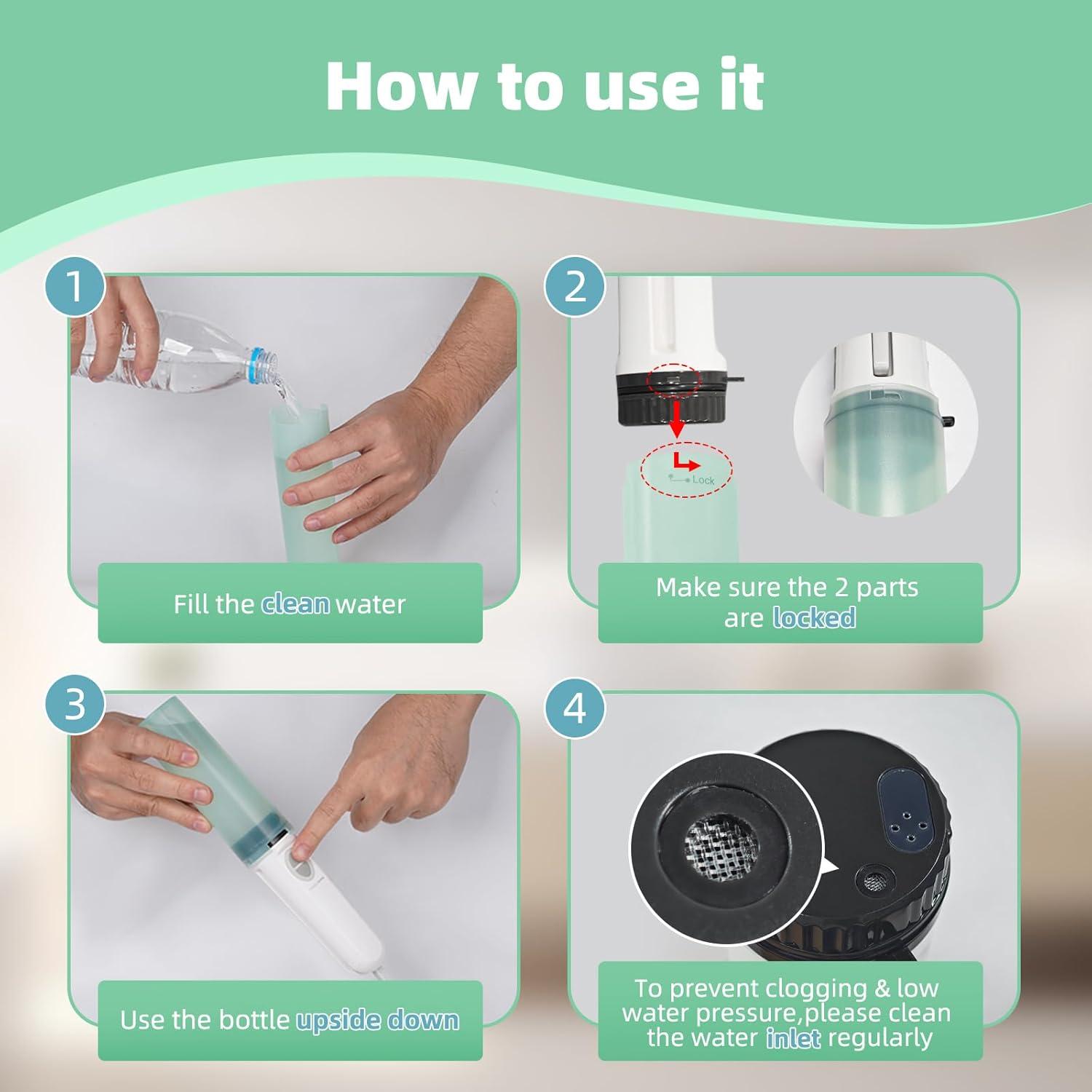 How to use it

1

Fill the clean water

2

Lock

Make sure the 2 parts are locked

3

Use the bottle upside down

4

To prevent clogging & low water pressure,please clean the water inlet regularly