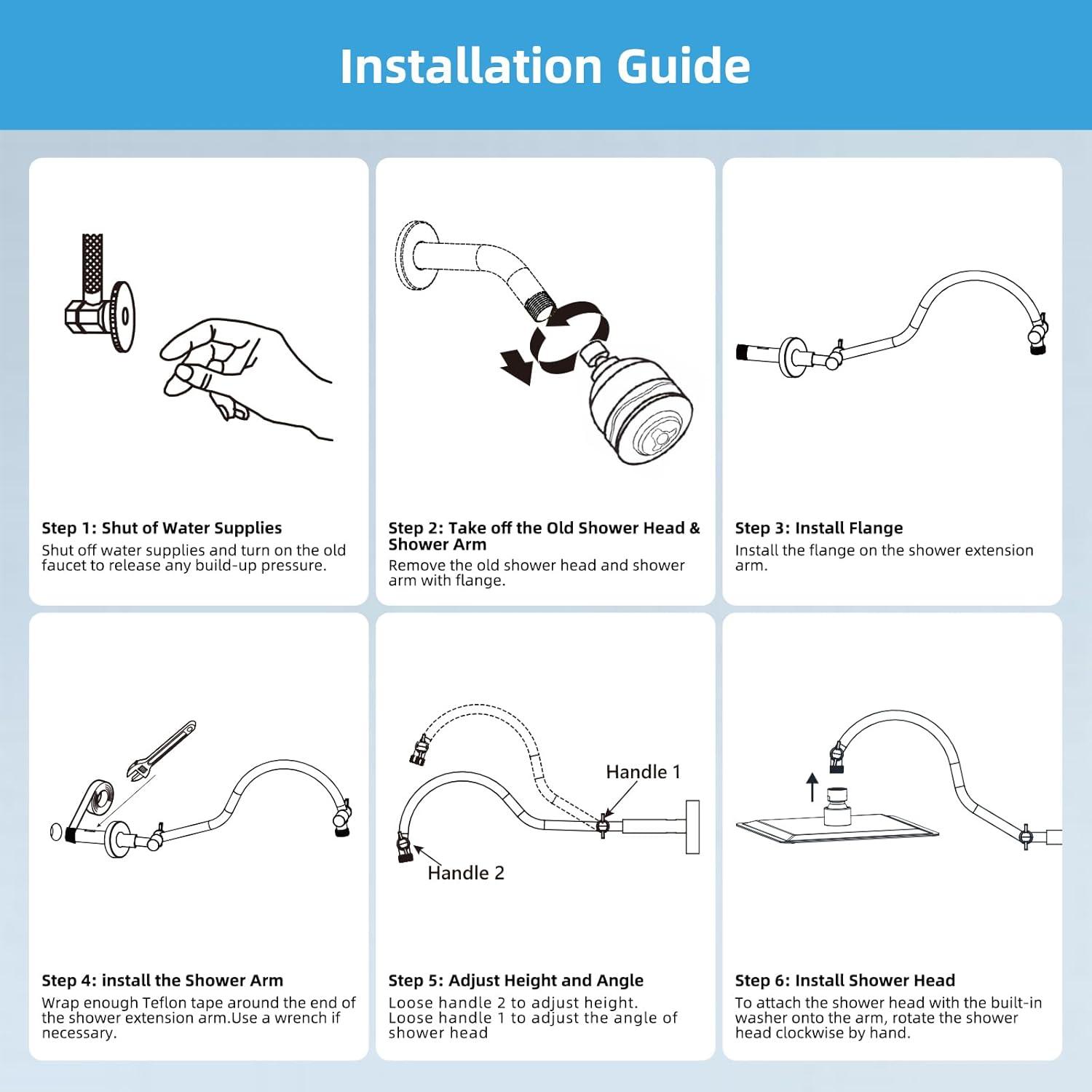 Installation Guide

Step 1: Shut of Water Supplies
Shut off water supplies and turn on the old faucet to release any build-up pressure.

Step 2: Take off the Old Shower Head & Shower Arm
Remove the old shower head and shower arm with flange.

Step 3: Install Flange
Install the flange on the shower extension arm.

Step 4: install the Shower Arm
Wrap enough Teflon tape around the end of the shower extension arm.Use a wrench if necessary.

Handle 1
Handle 2

Step 5: Adjust Height and Angle
Loose handle 2 to adjust height.
Loose handle 1 to adjust the angle of shower head

Step 6: Install Shower Head
To attach the shower head with the built-in washer onto the arm, rotate the shower head clockwise by hand.