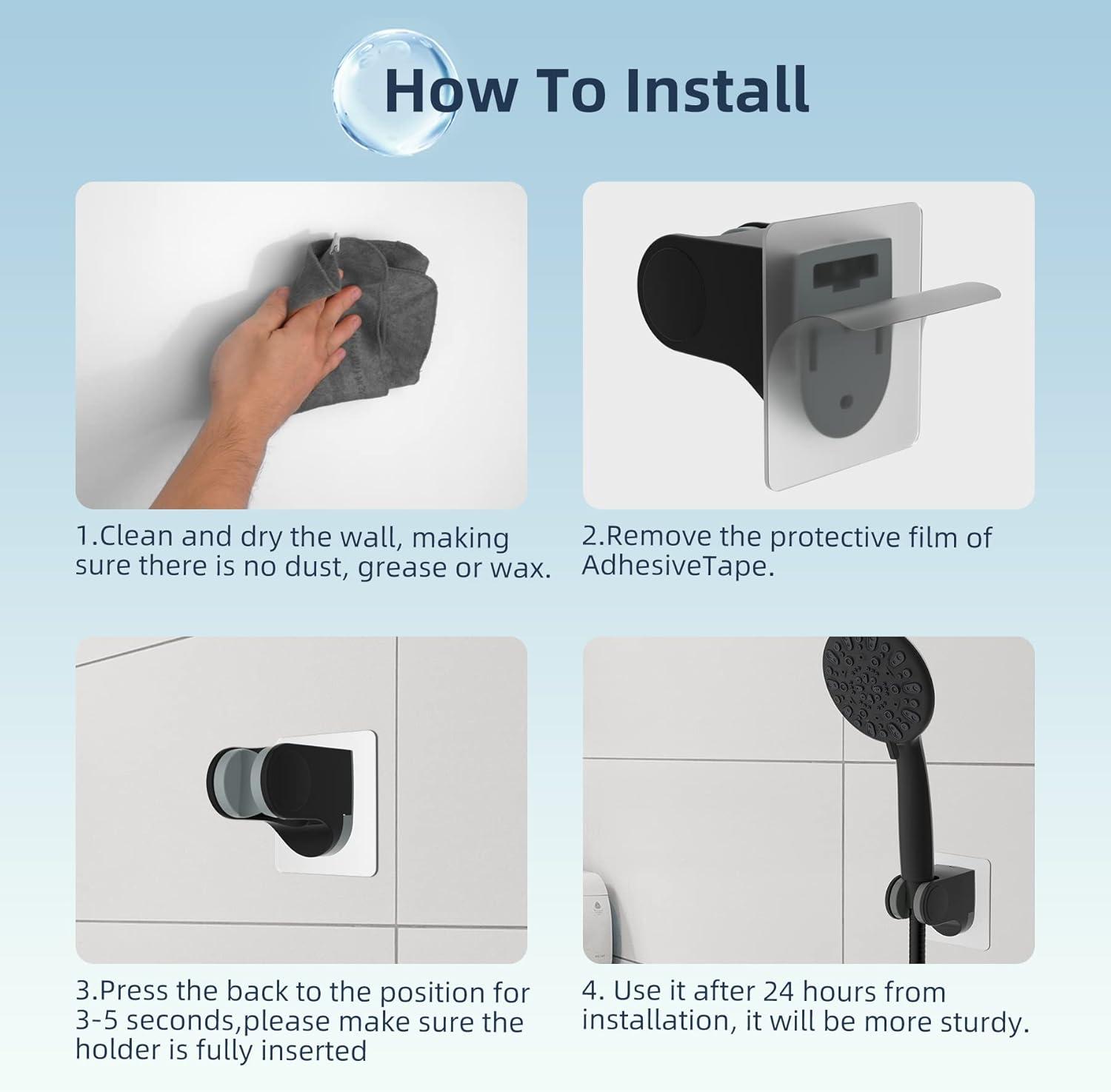 How To Install

1.Clean and dry the wall, making sure there is no dust, grease or wax.

2.Remove the protective film of AdhesiveTape.

3.Press the back to the position for 3-5 seconds,please make sure the holder is fully inserted

4. Use it after 24 hours from installation, it will be more sturdy.