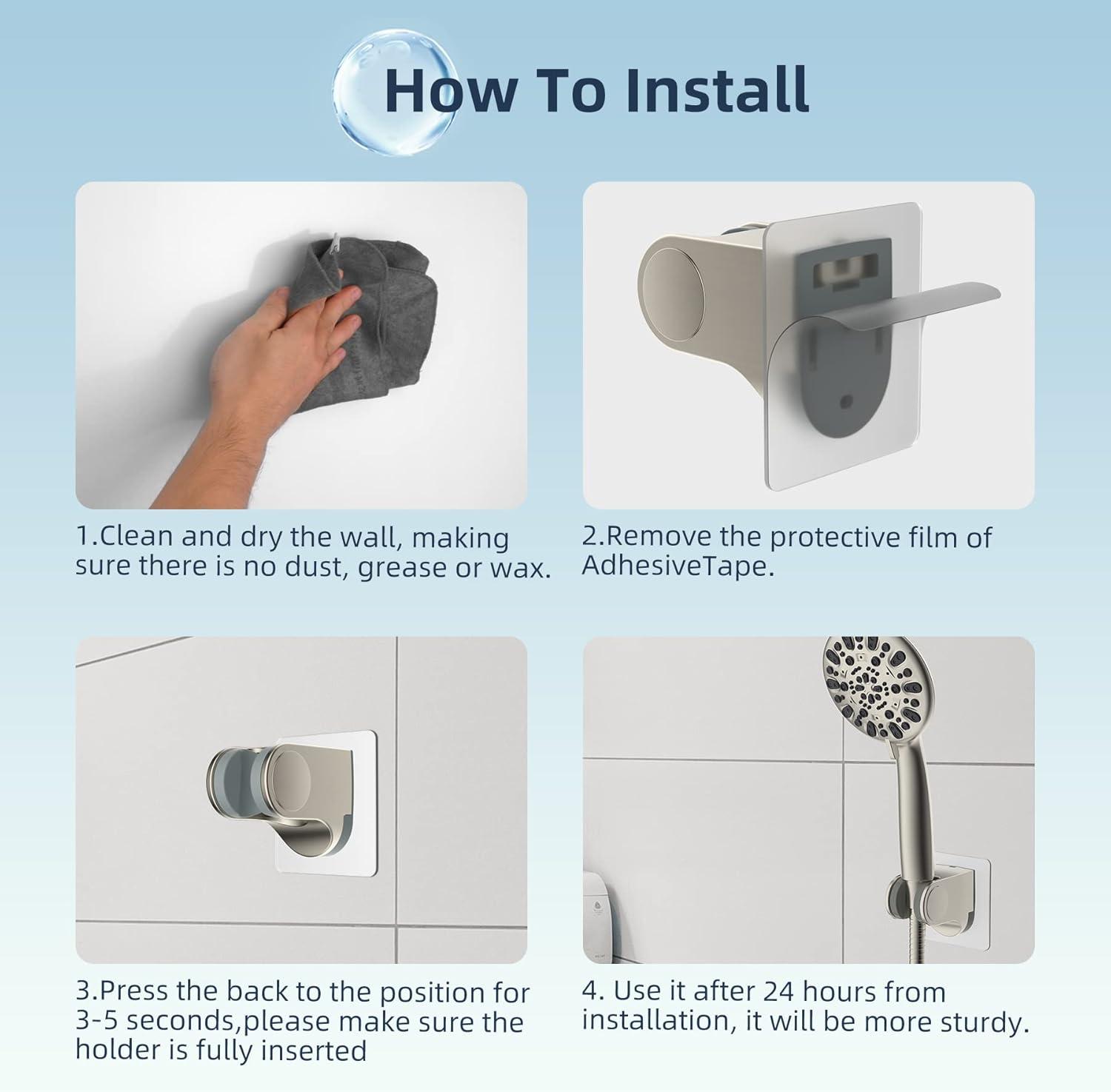 How To Install

1.Clean and dry the wall, making sure there is no dust, grease or wax.

2.Remove the protective film of AdhesiveTape.

3.Press the back to the position for 3-5 seconds,please make sure the holder is fully inserted

4. Use it after 24 hours from installation, it will be more sturdy.