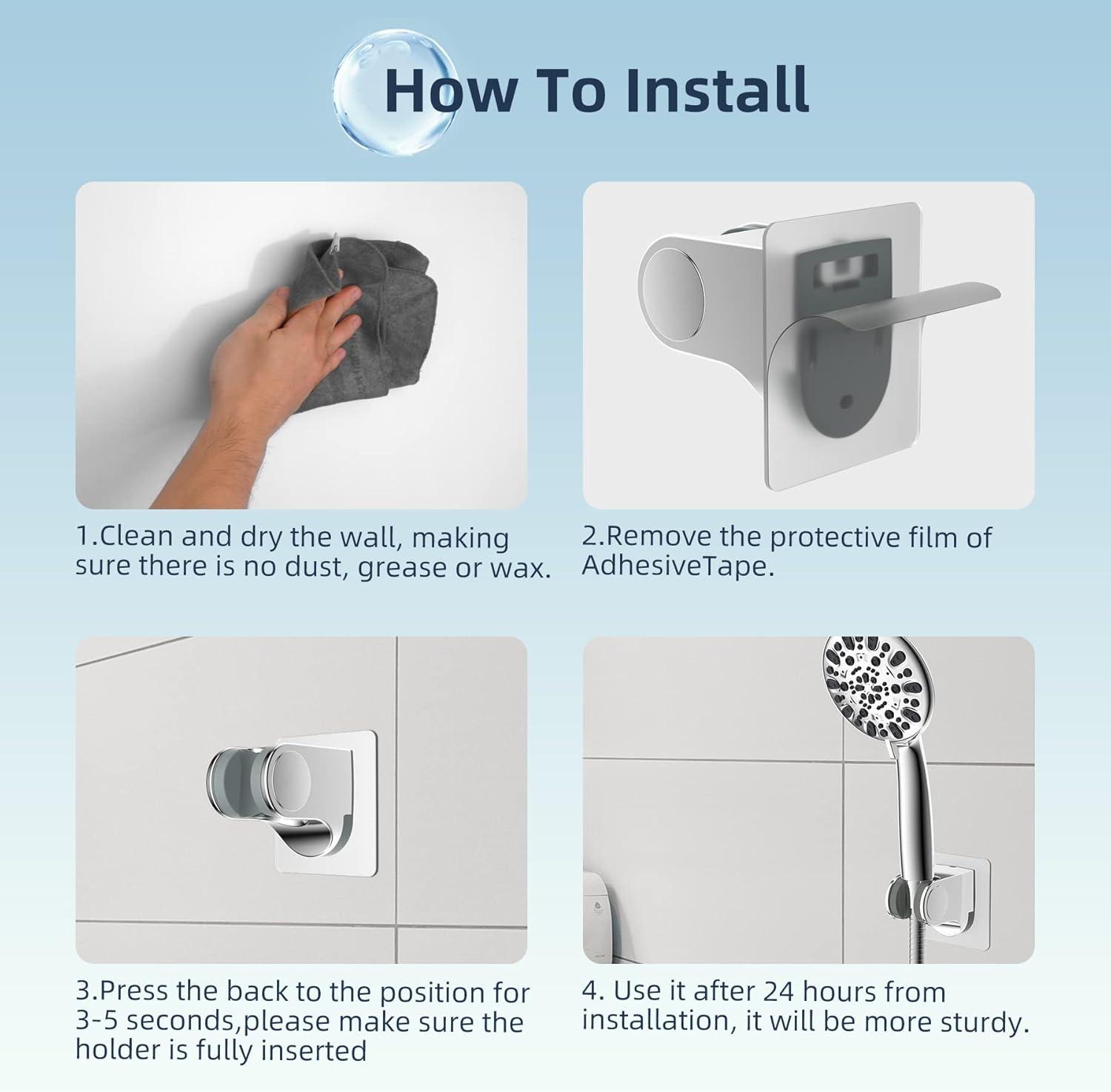 How To Install

1.Clean and dry the wall, making sure there is no dust, grease or wax.

2.Remove the protective film of AdhesiveTape.

3.Press the back to the position for 3-5 seconds,please make sure the holder is fully inserted

4. Use it after 24 hours from installation, it will be more sturdy.