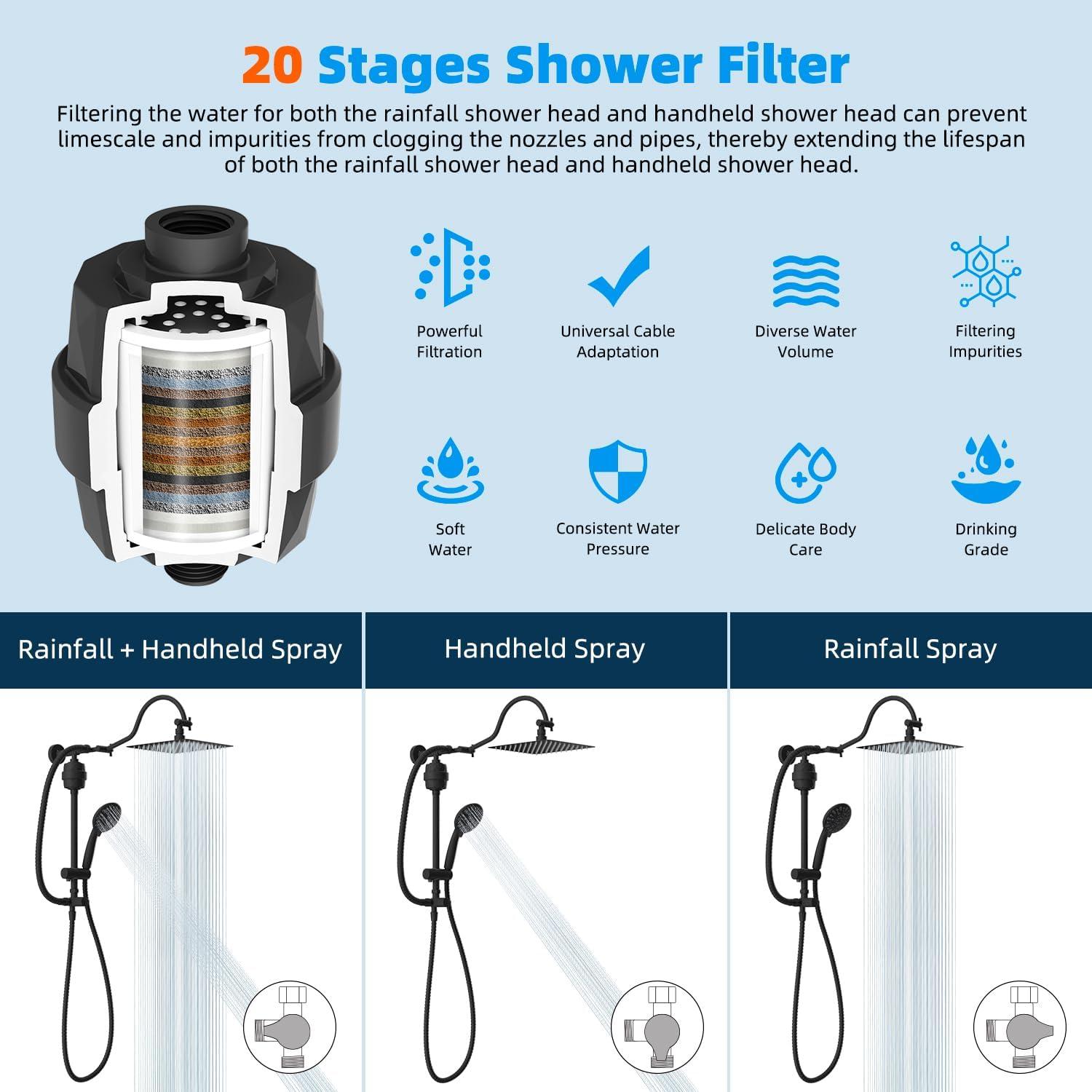 20 Stages Shower Filter

Filtering the water for both the rainfall shower head and handheld shower head can prevent limescale and impurities from clogging the nozzles and pipes, thereby extending the lifespan of both the rainfall shower head and handheld shower head.

Powerful Filtration

Universal Cable Adaptation

Diverse Water Volume

Filtering Impurities

Soft Water

Consistent Water Pressure

Delicate Body Care

Drinking Grade

Rainfall + Handheld Spray

Handheld Spray

Rainfall Spray