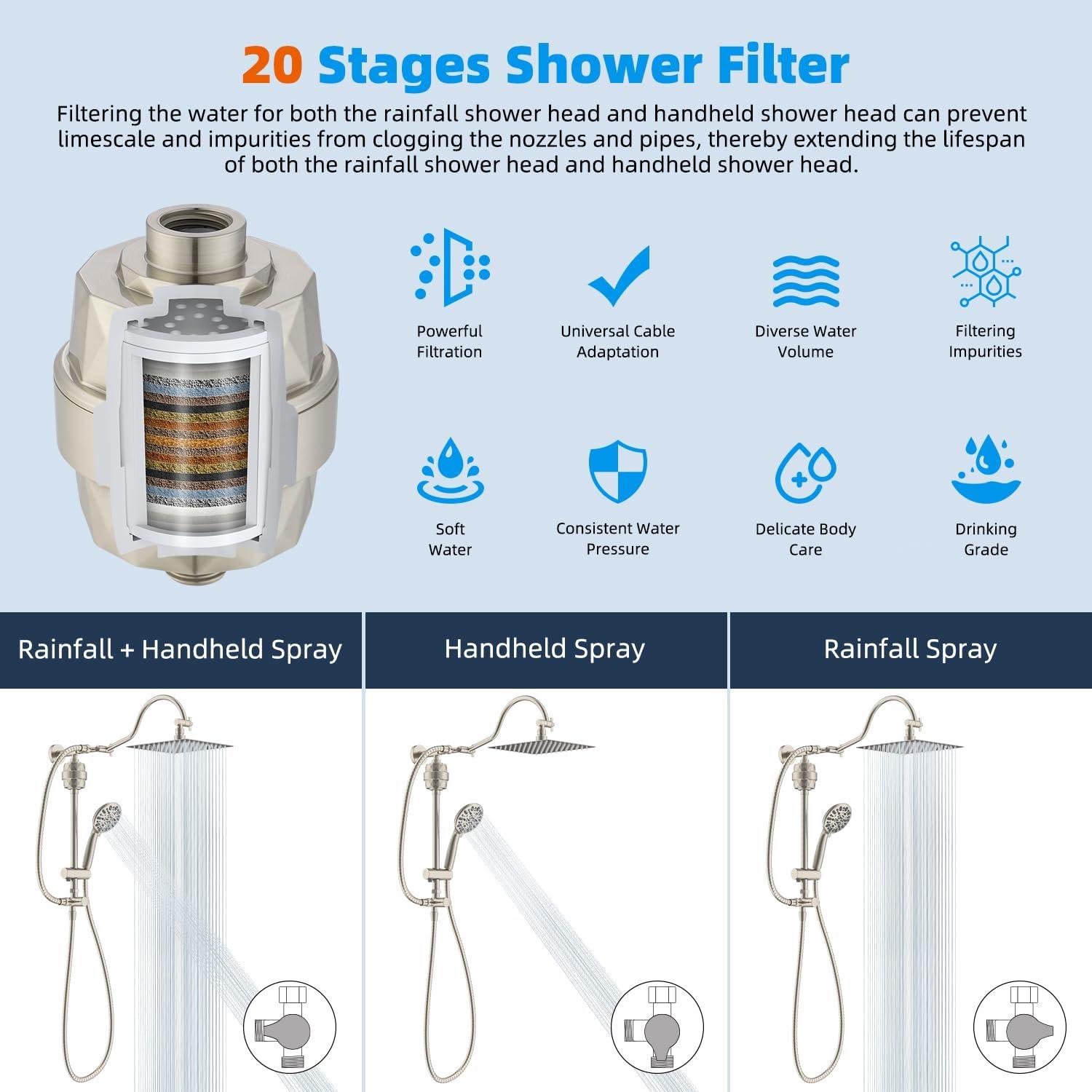 20 Stages Shower Filter

Filtering the water for both the rainfall shower head and handheld shower head can prevent limescale and impurities from clogging the nozzles and pipes, thereby extending the lifespan of both the rainfall shower head and handheld shower head.

Powerful Filtration

Universal Cable Adaptation

Diverse Water Volume

Filtering Impurities

Soft Water

Consistent Water Pressure

Delicate Body Care

Drinking Grade

Rainfall + Handheld Spray

Handheld Spray

Rainfall Spray