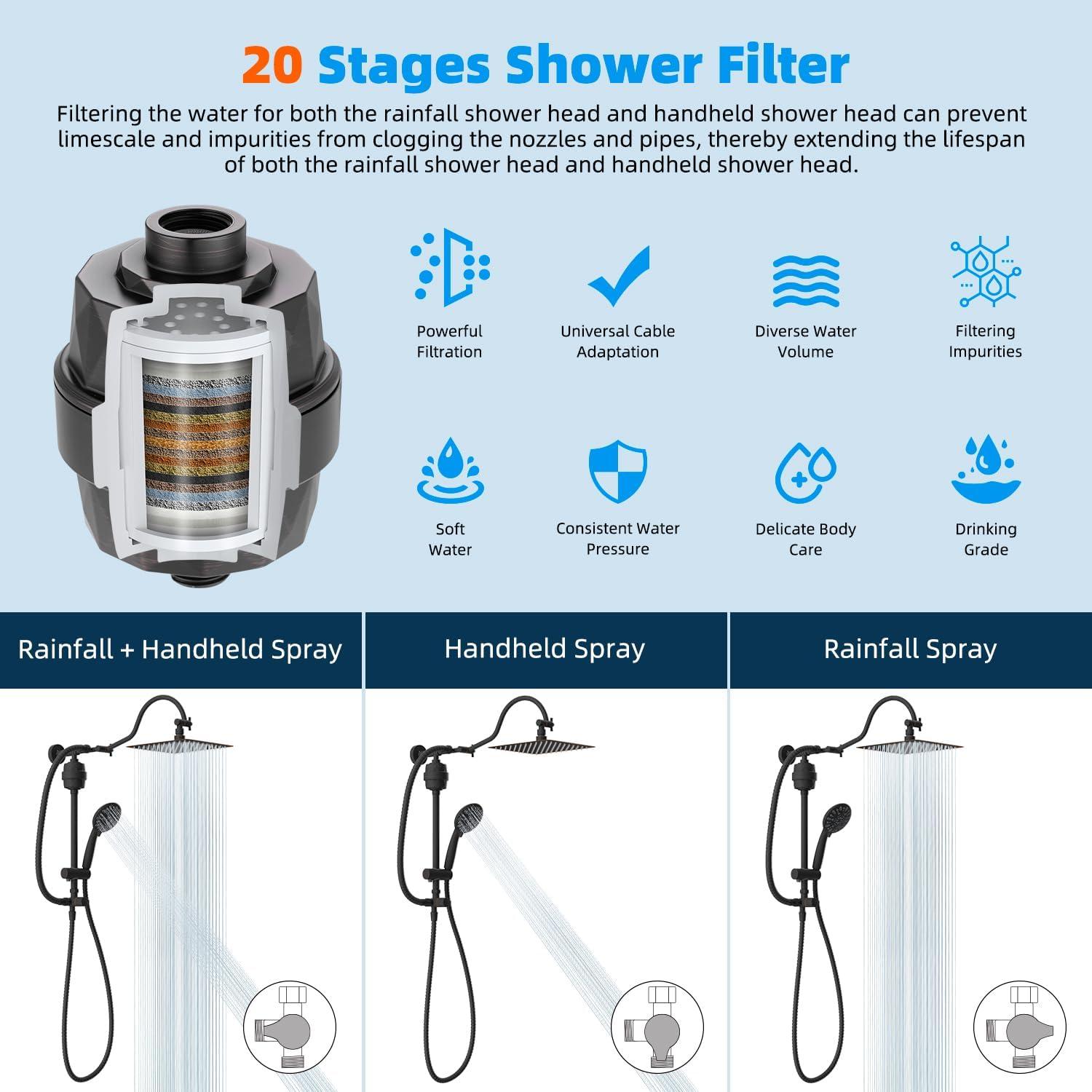 20 Stages Shower Filter

Filtering the water for both the rainfall shower head and handheld shower head can prevent limescale and impurities from clogging the nozzles and pipes, thereby extending the lifespan of both the rainfall shower head and handheld shower head.

Powerful Filtration

Universal Cable Adaptation

Diverse Water Volume

Filtering Impurities

Soft Water

Consistent Water Pressure

Delicate Body Care

Drinking Grade

Rainfall + Handheld Spray

Handheld Spray

Rainfall Spray