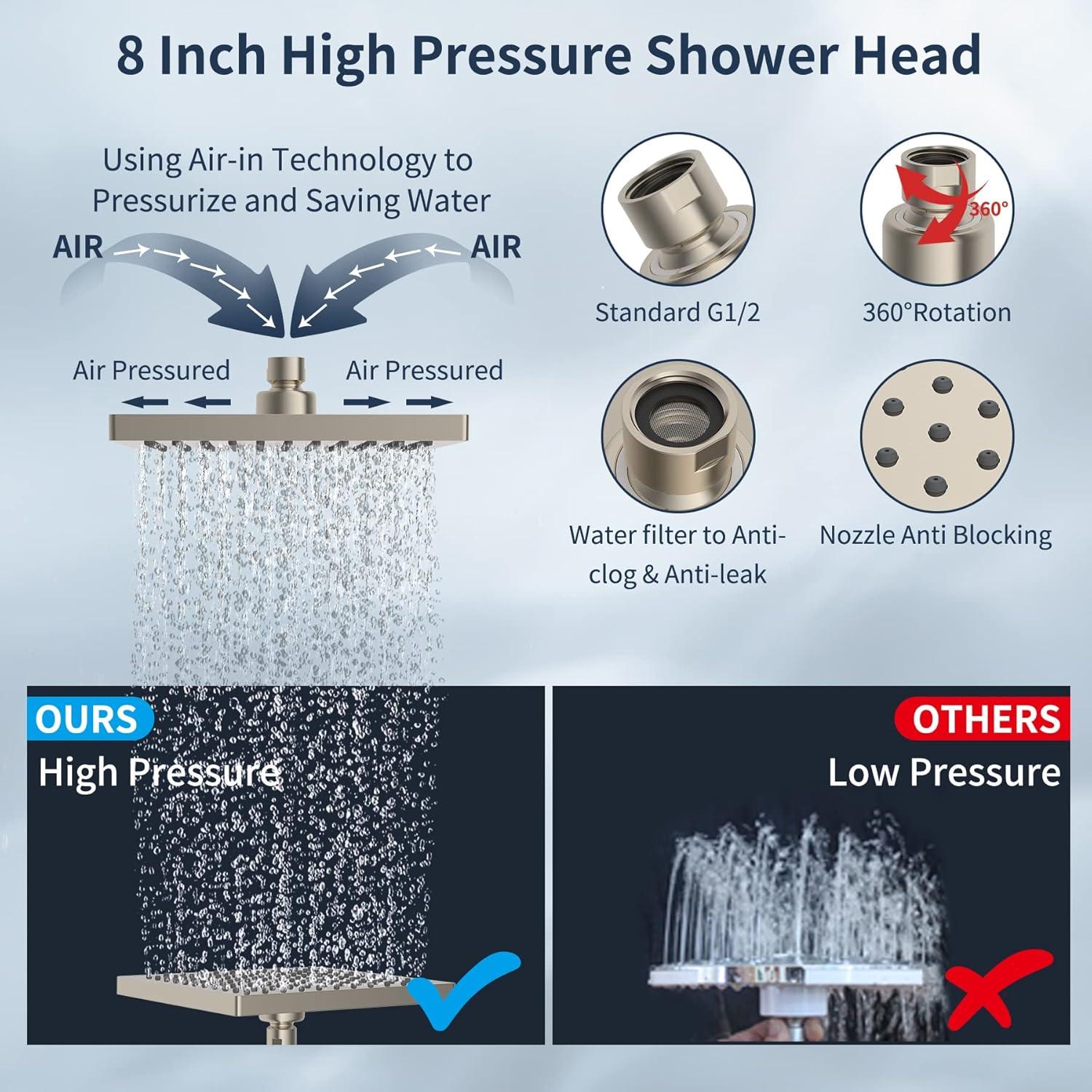 8 Inch High Pressure Shower Head

Using Air-in Technology to Pressurize and Saving Water

AIR

AIR

Air Pressured

Air Pressured

360°

Standard G1/2

360°Rotation

Water filter to Anti-clog & Anti-leak

Nozzle Anti Blocking

OURS

High Pressure

OTHERS

Low Pressure