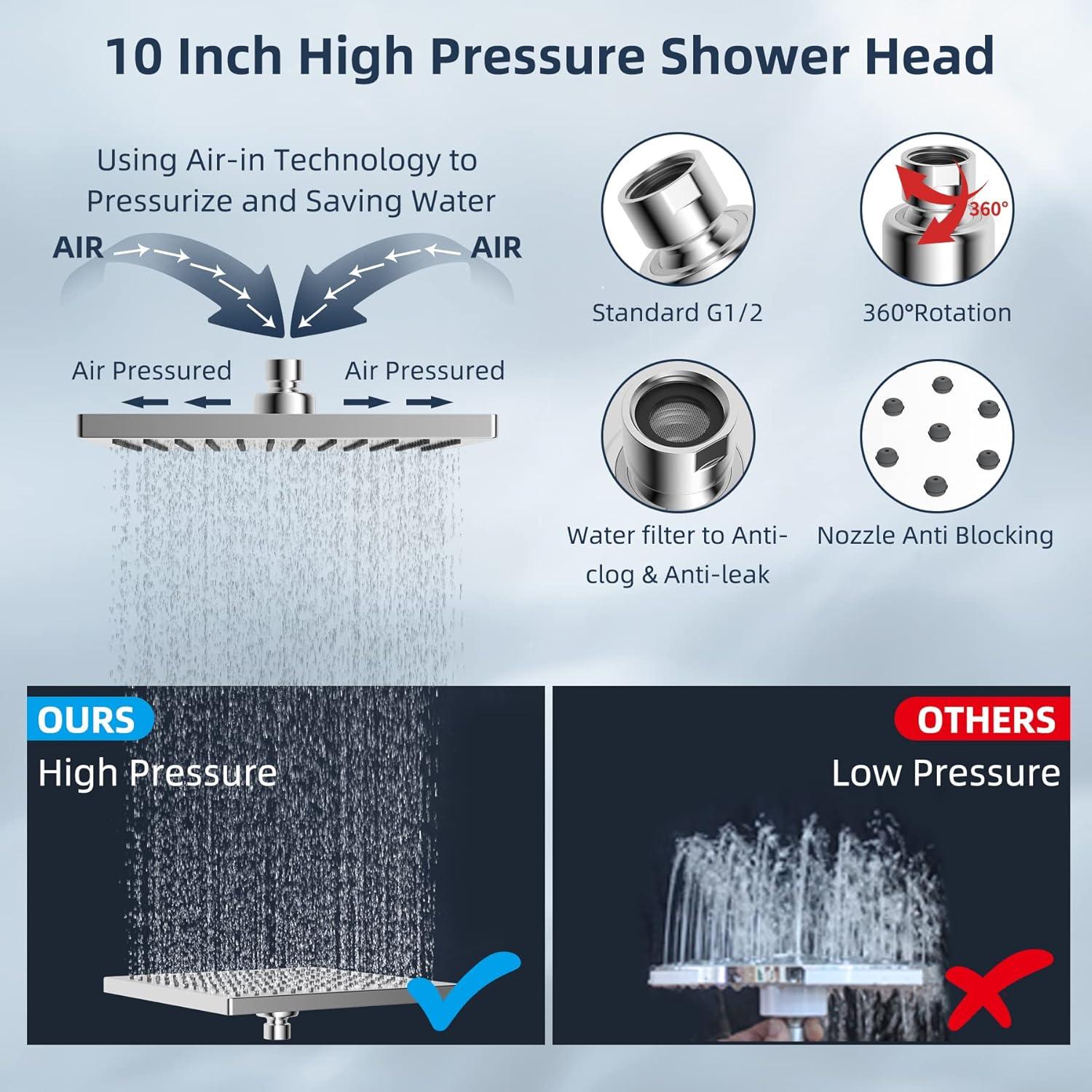 10 Inch High Pressure Shower Head

Using Air-in Technology to Pressurize and Saving Water

AIR

AIR

Air Pressured

Air Pressured

Standard G1/2

360°

360°Rotation

Water filter to Anti-clog & Anti-leak

Nozzle Anti Blocking

OURS

High Pressure

OTHERS

Low Pressure