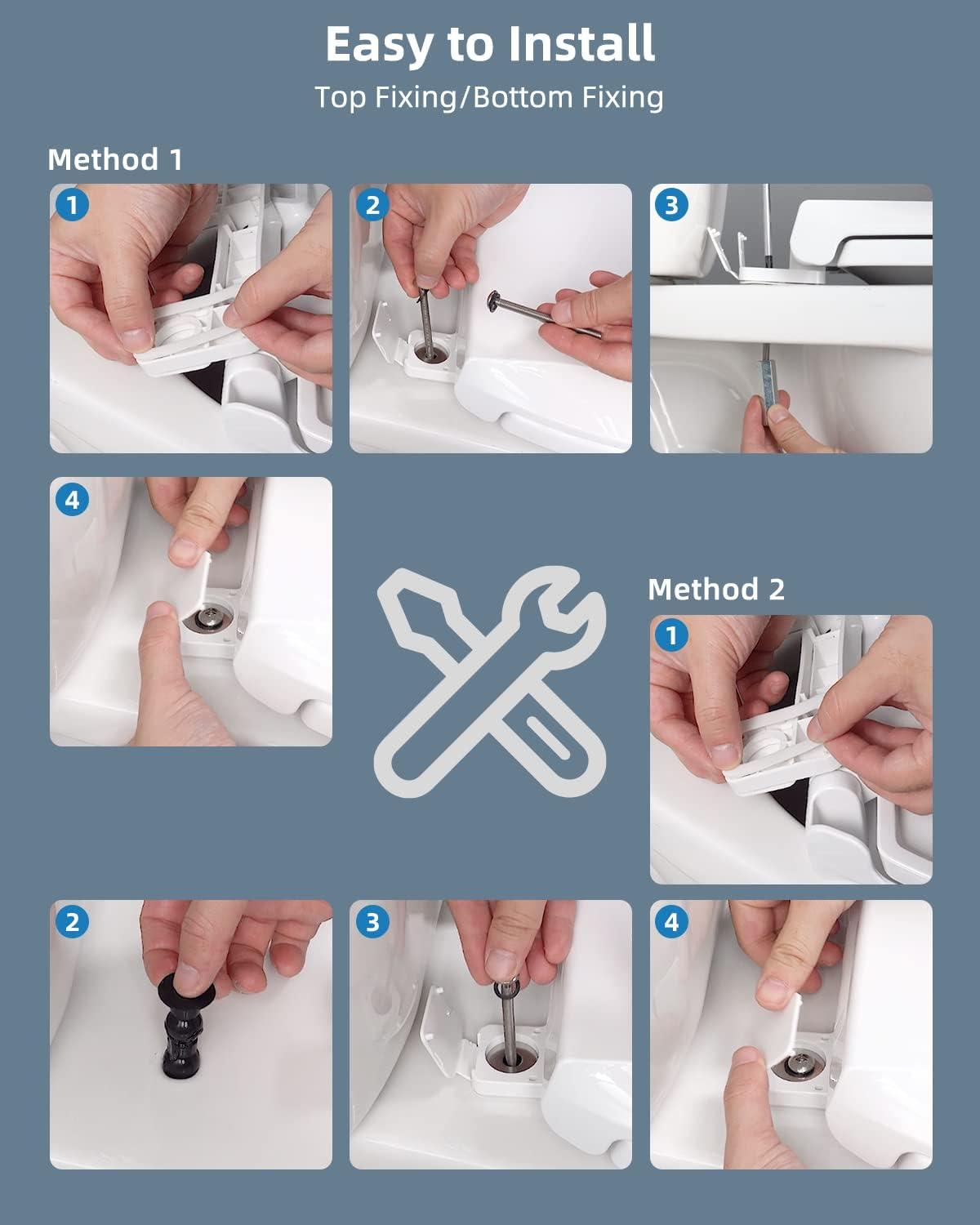 Easy to Install

Top Fixing/Bottom Fixing

Method 1

1

2

3

4

Method 2

1

2

3

4