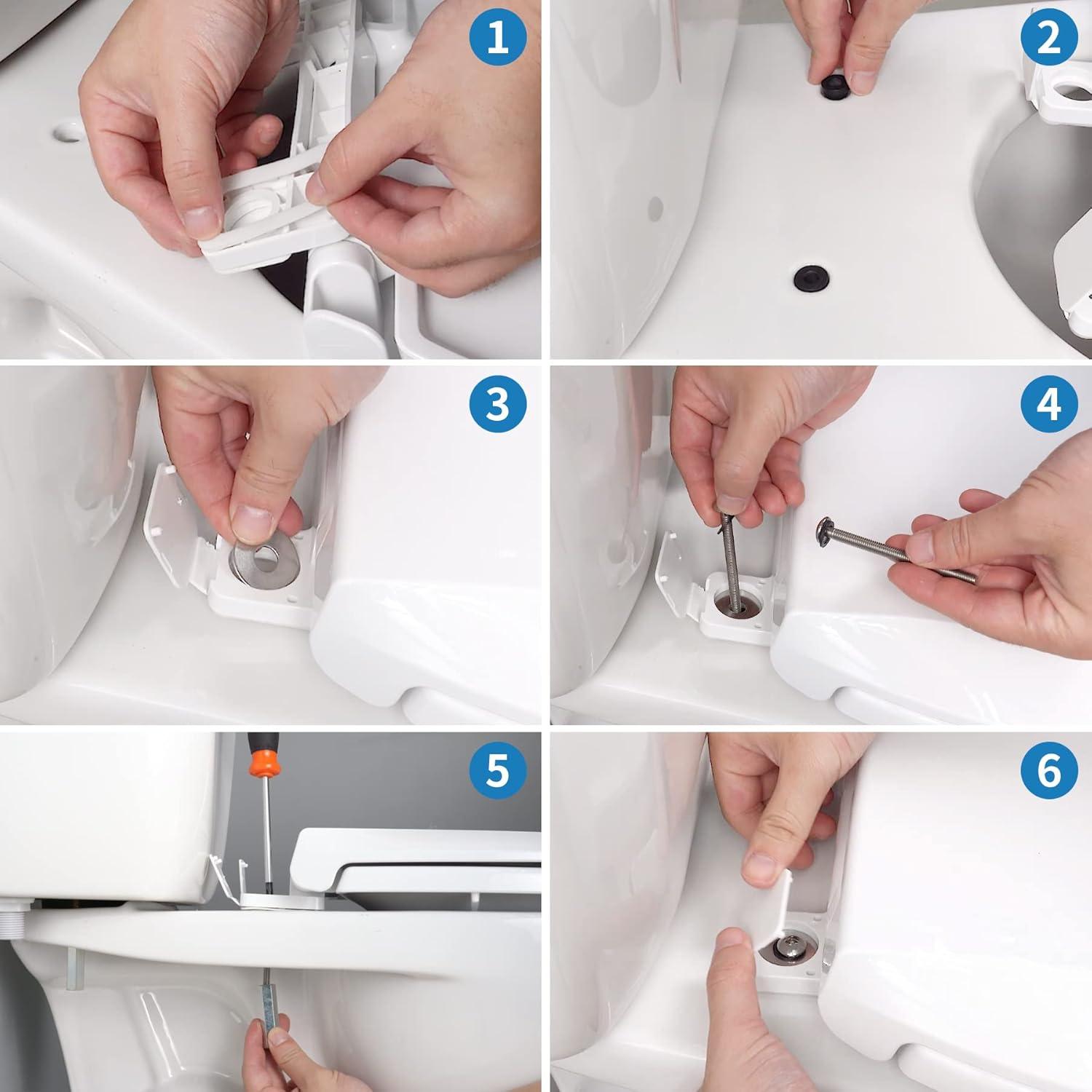 1

2

3

4

5

6