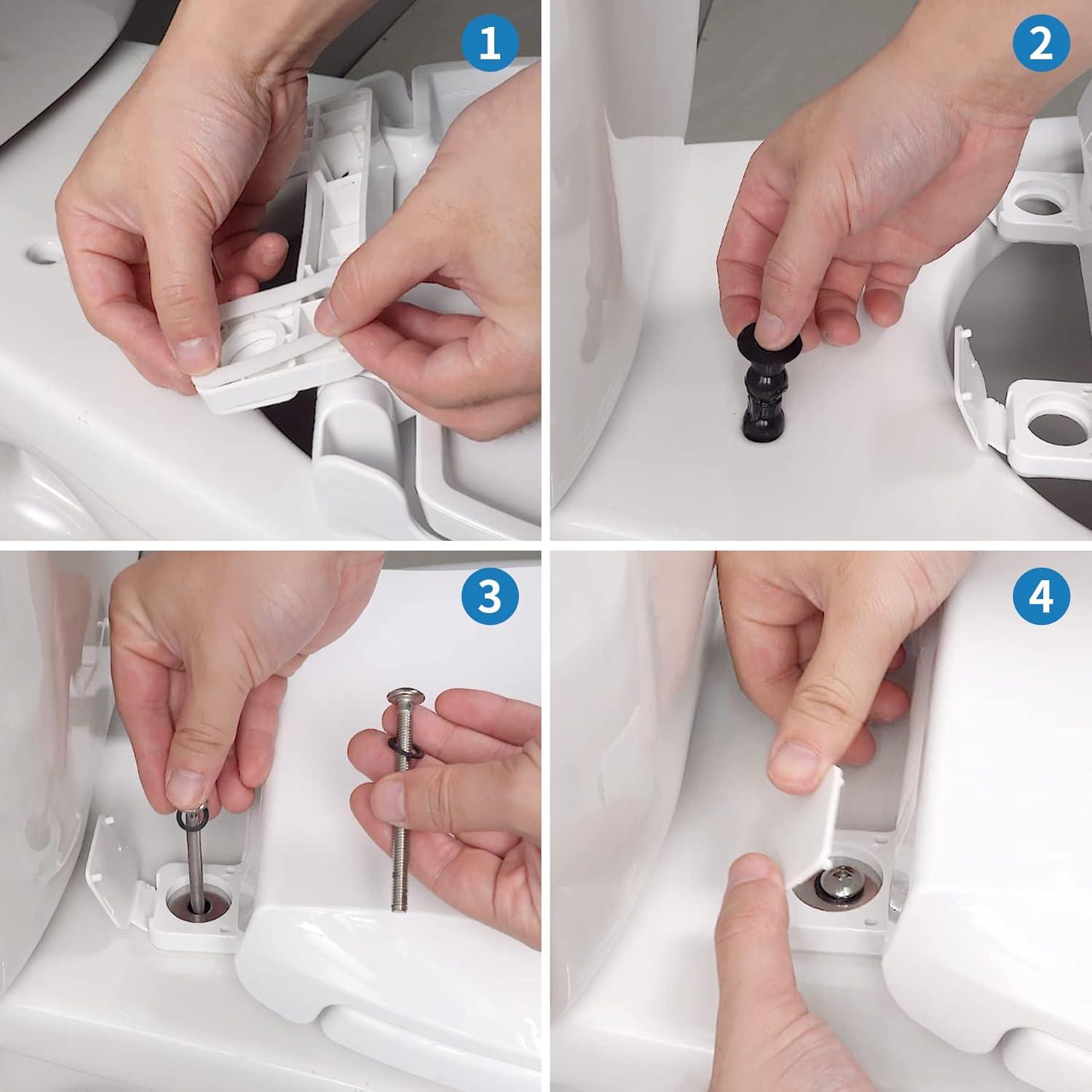 1

2

3

4