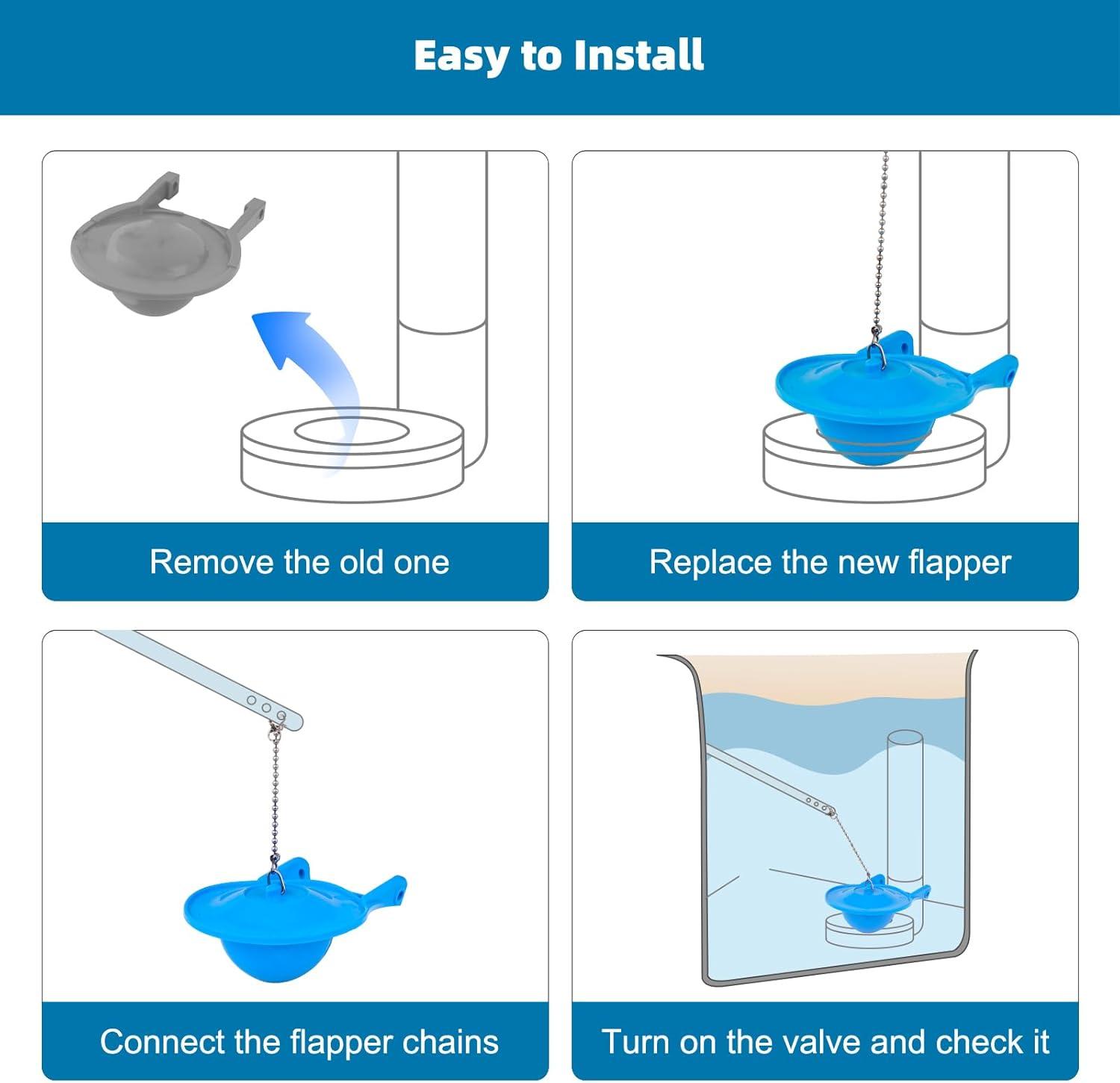 Easy to Install

Remove the old one

Replace the new flapper

Connect the flapper chains

Turn on the valve and check it