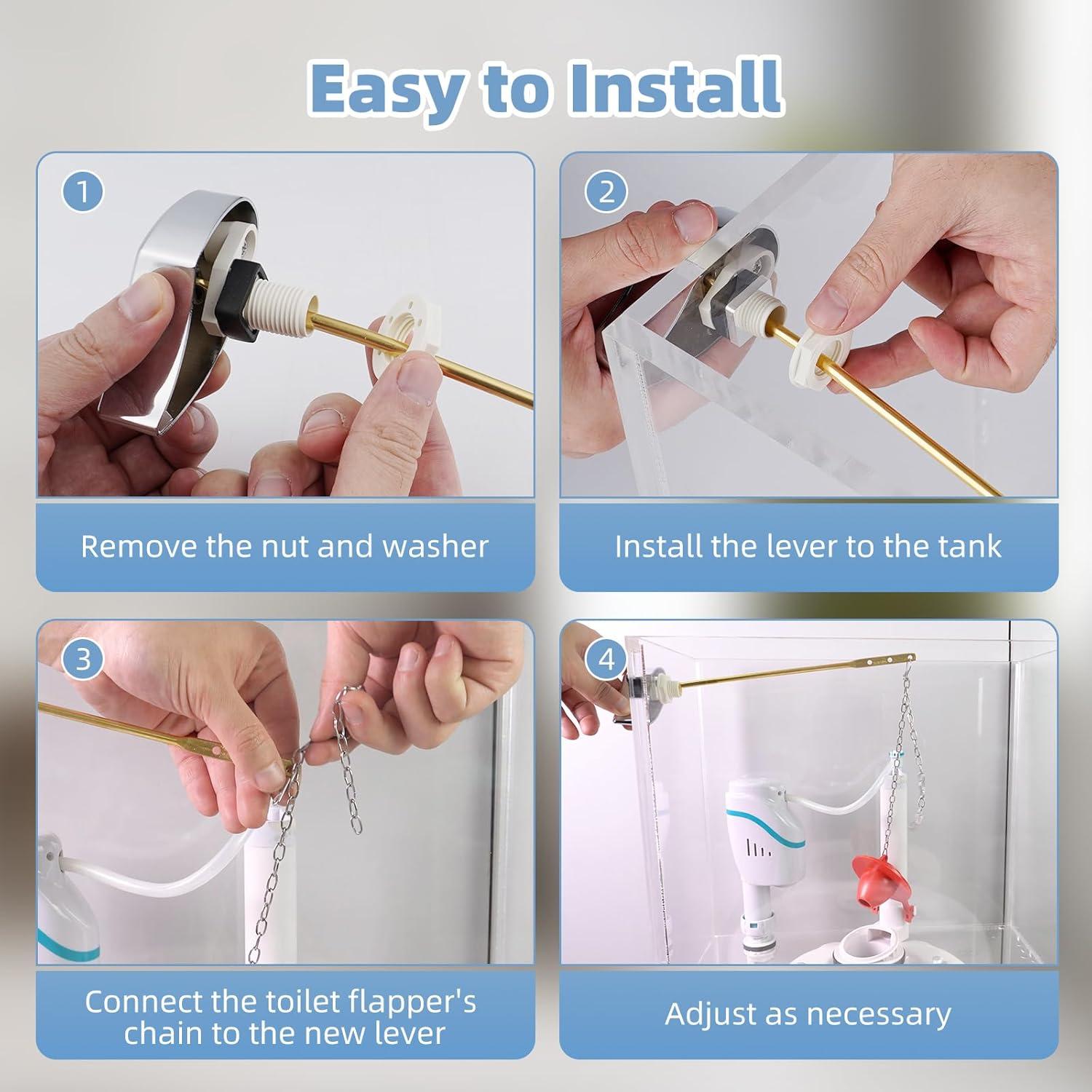 Easy to Install

1

Remove the nut and washer

2

Install the lever to the tank

3

Connect the toilet flapper's chain to the new lever

4

Adjust as necessary