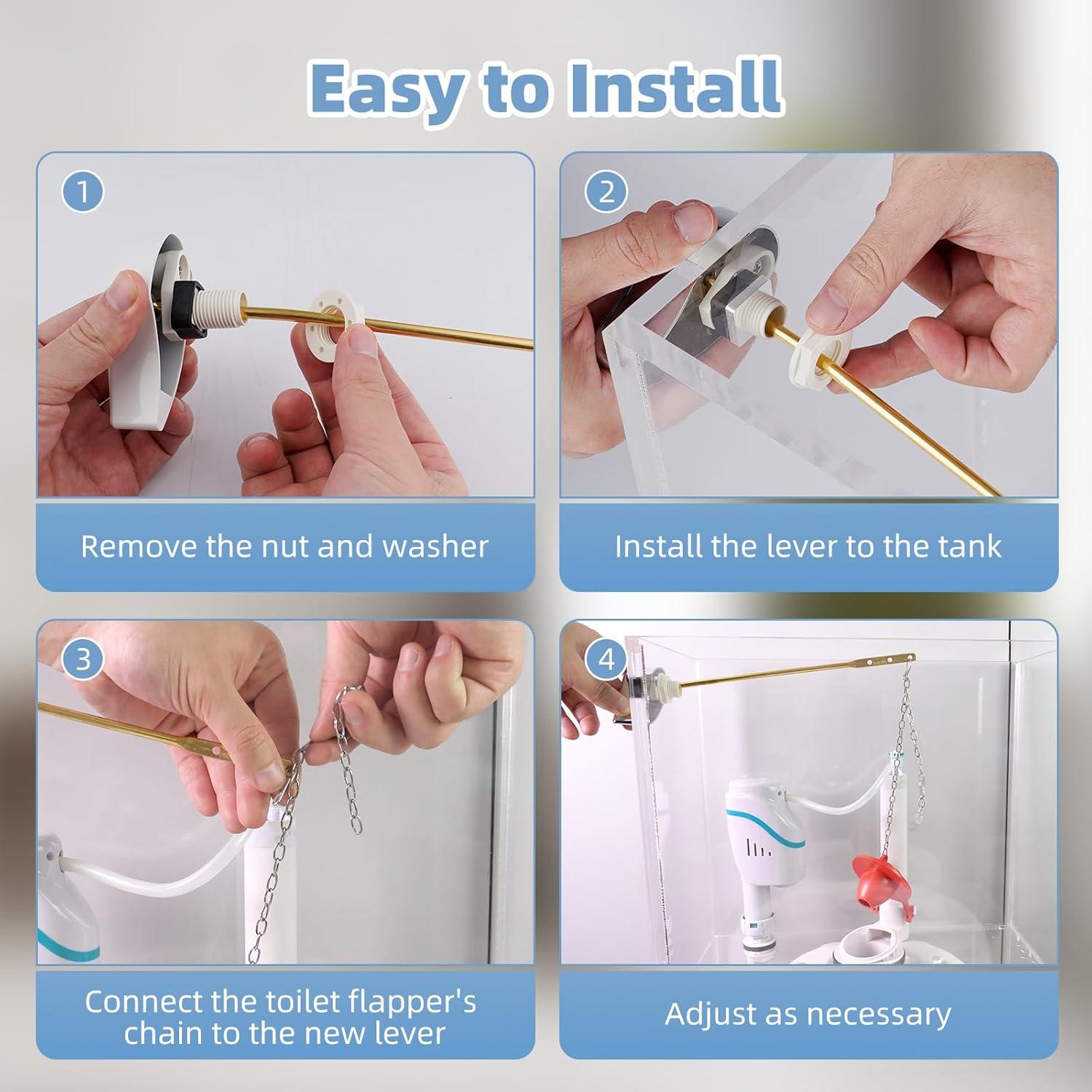 Easy to Install

1

Remove the nut and washer

2

Install the lever to the tank

3

Connect the toilet flapper's chain to the new lever

4

Adjust as necessary