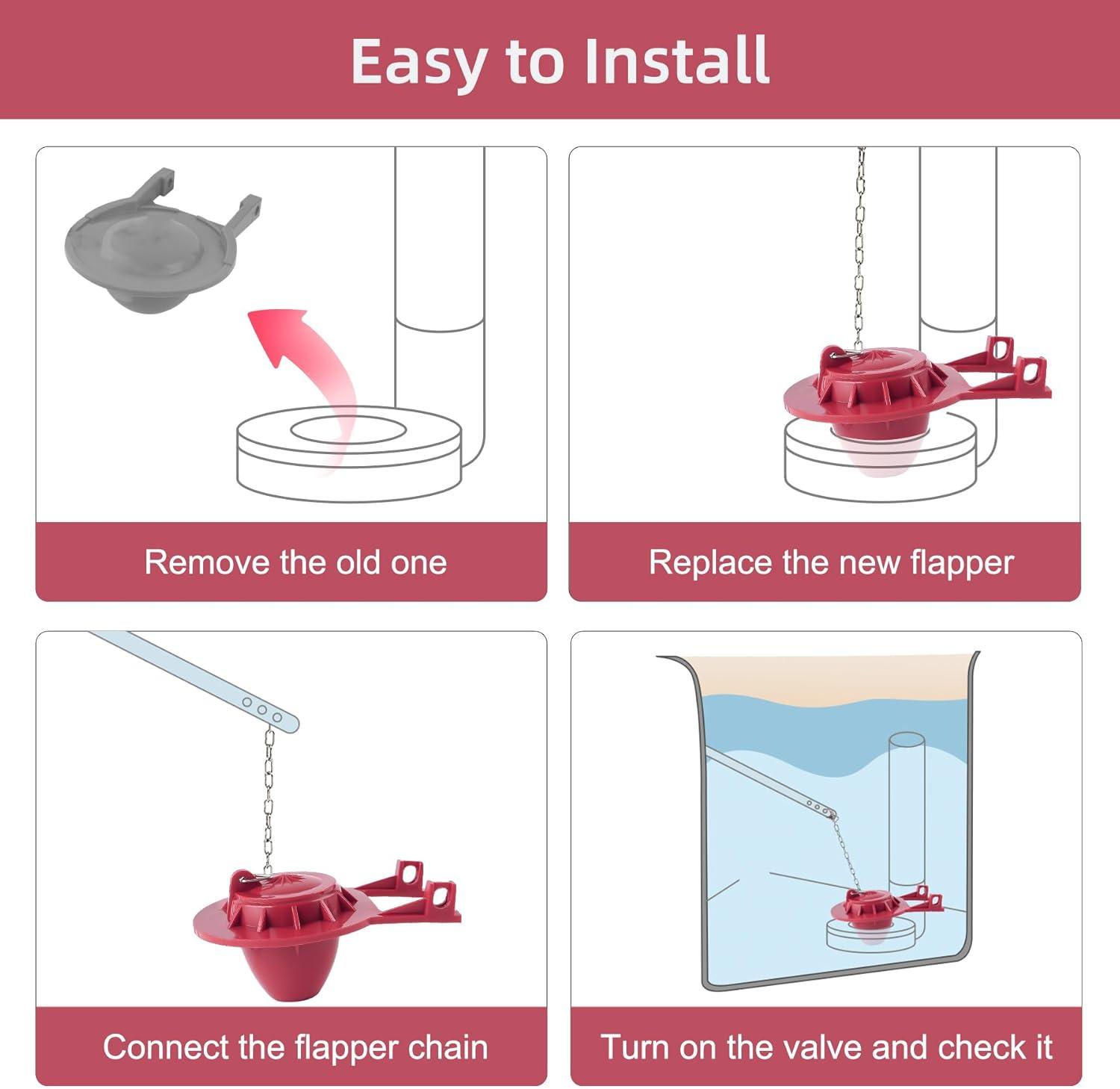 Easy to Install

Remove the old one

Replace the new flapper

Connect the flapper chain

Turn on the valve and check it