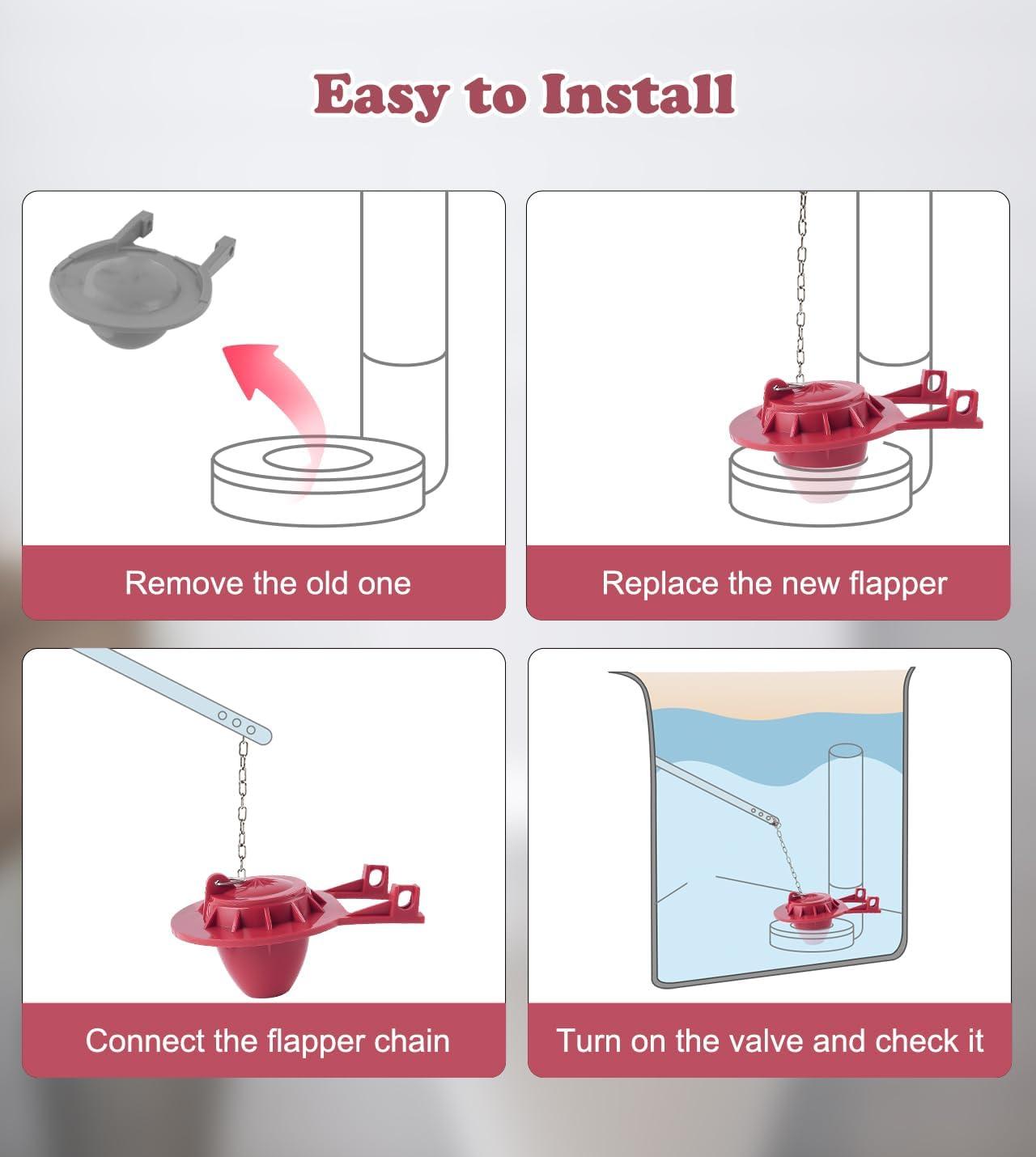 Easy to Install

Remove the old one

Replace the new flapper

Connect the flapper chain

Turn on the valve and check it