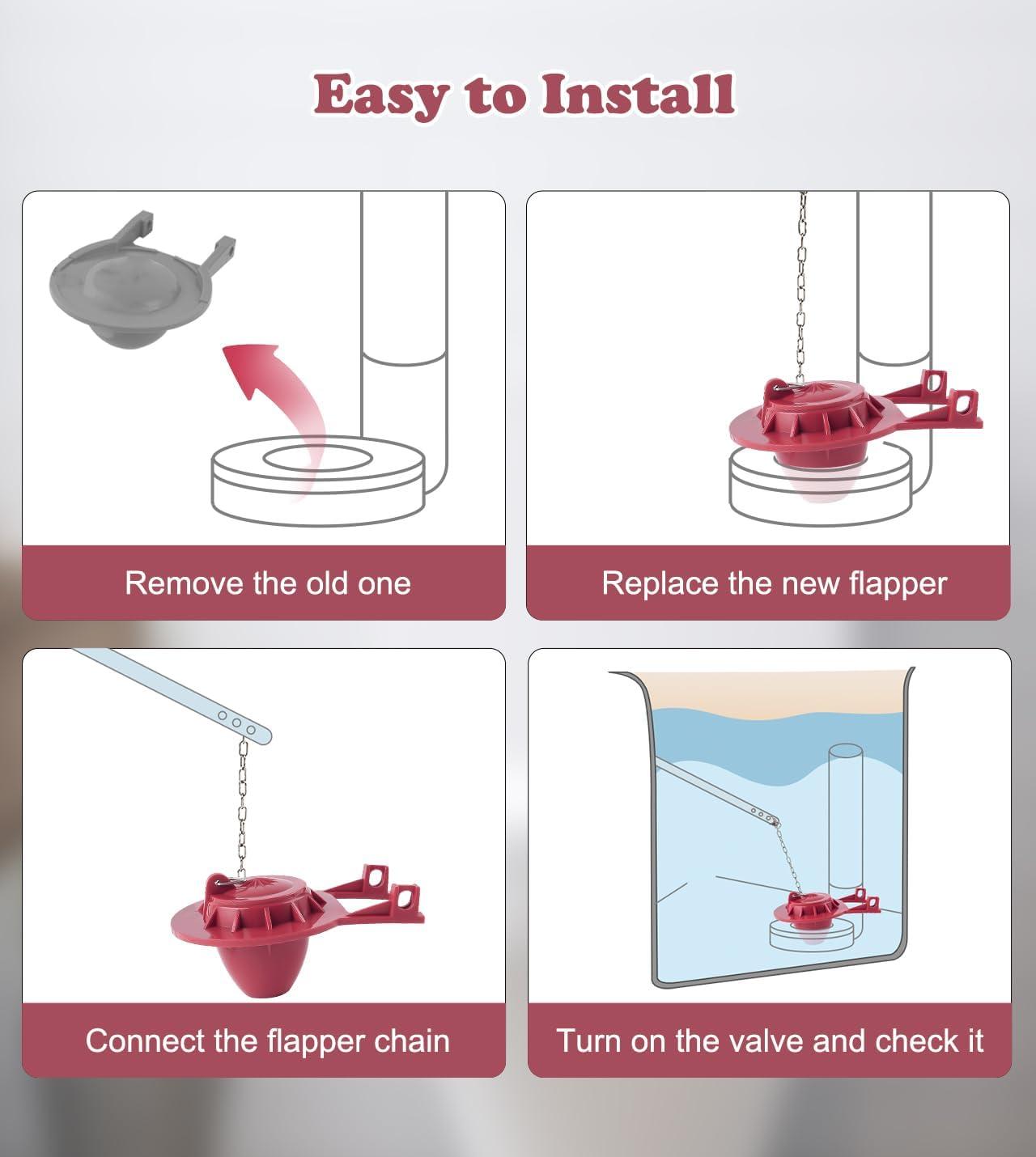 Easy to Install

Remove the old one

Replace the new flapper

Connect the flapper chain

Turn on the valve and check it