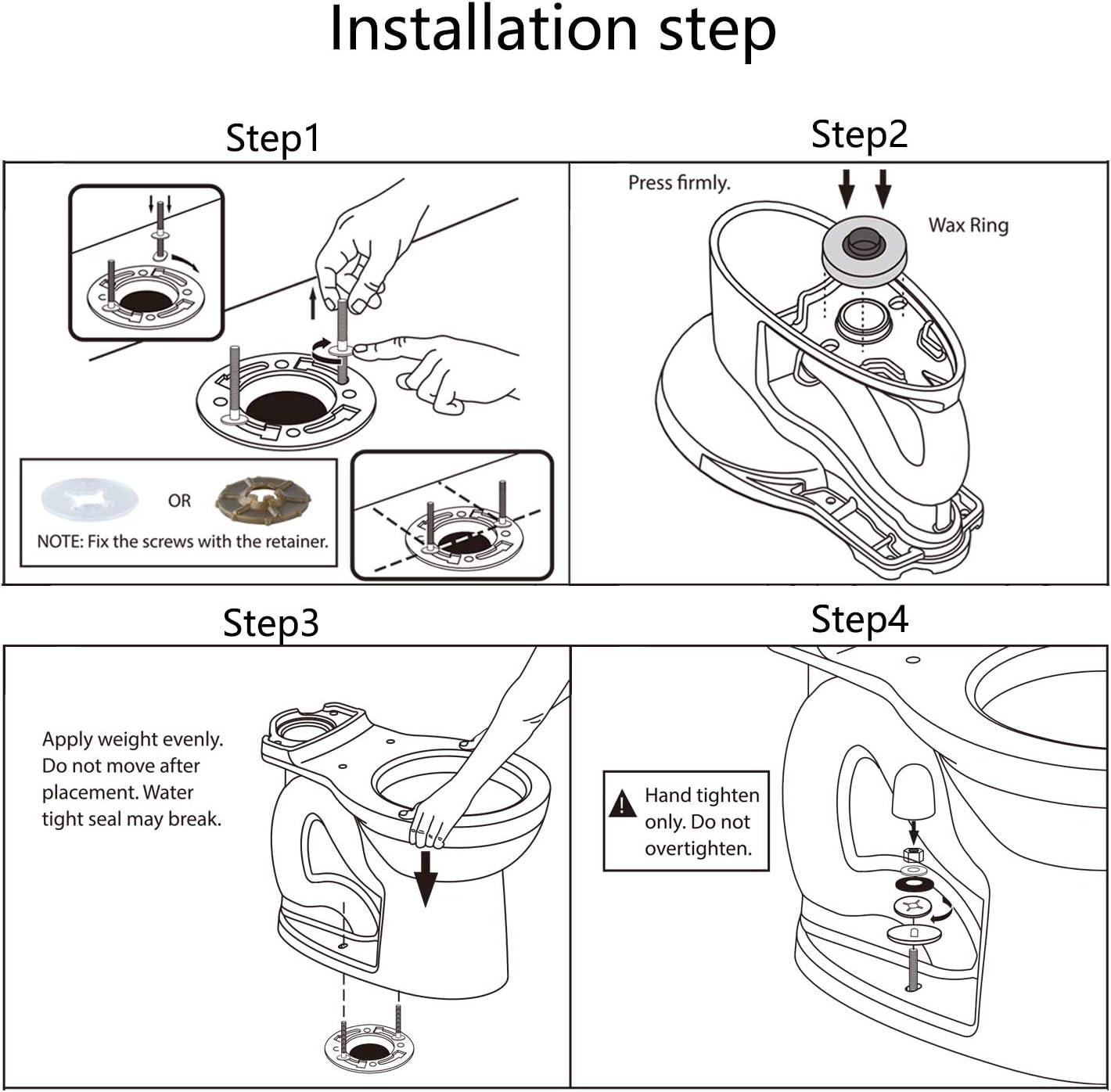 Installation step

Step1

OR

NOTE: Fix the screws with the retainer.

Step2

Press firmly.

Wax Ring

Step3

Apply weight evenly. Do not move after placement. Water tight seal may break.

Step4

Hand tighten only. Do not overtighten.