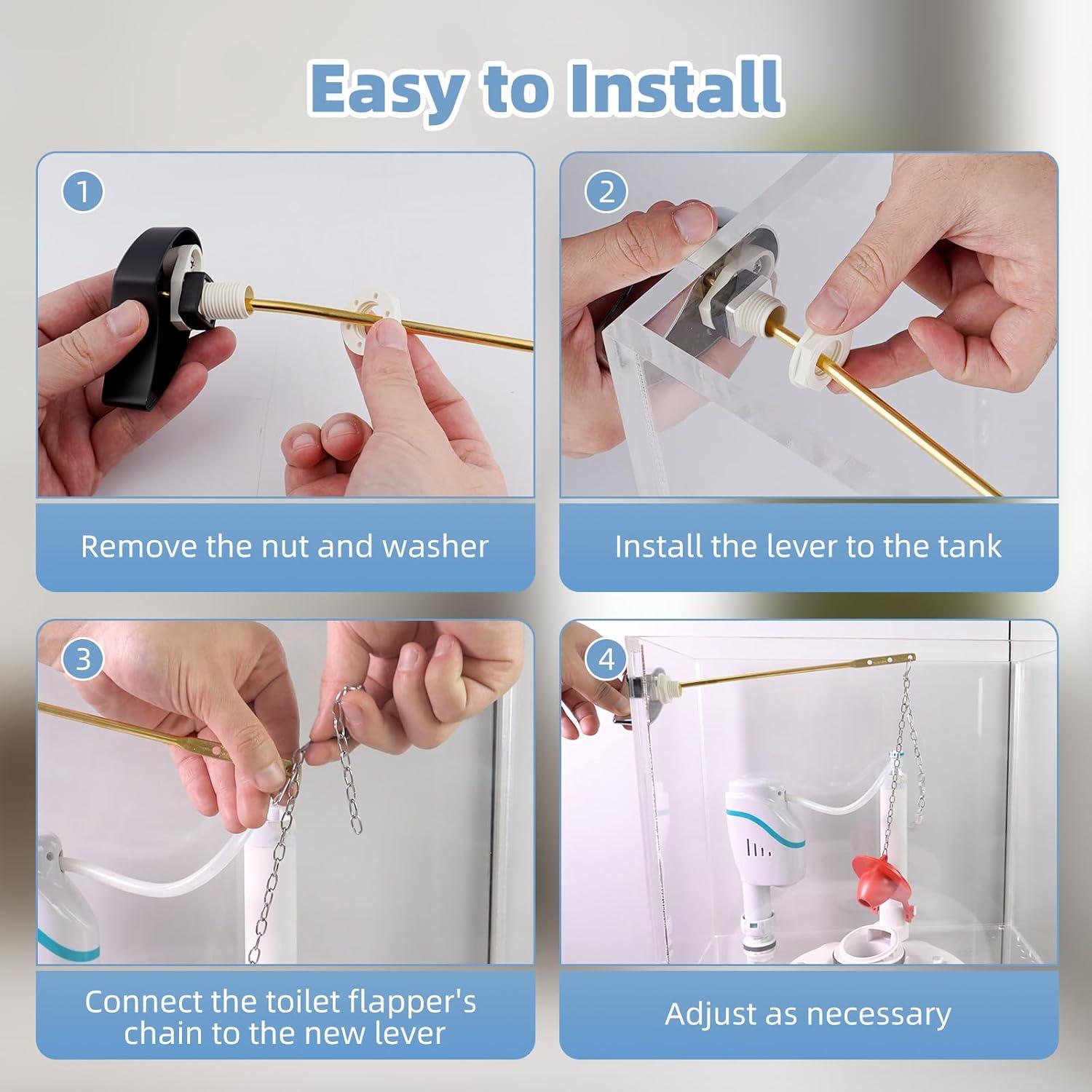 Easy to Install

1

Remove the nut and washer

2

Install the lever to the tank

3

Connect the toilet flapper's chain to the new lever

4

Adjust as necessary