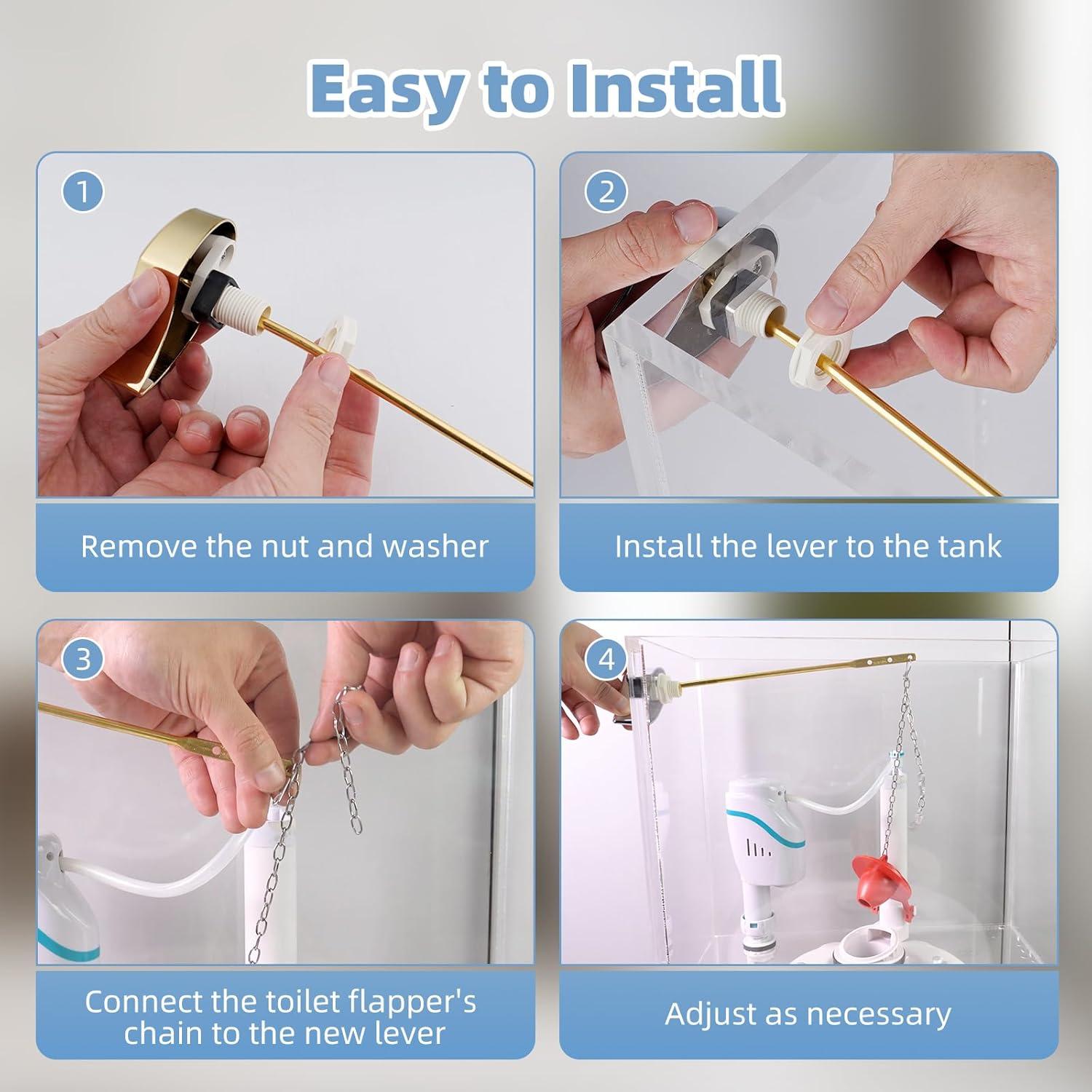 Easy to Install

1

Remove the nut and washer

2

Install the lever to the tank

3

Connect the toilet flapper's chain to the new lever

4

Adjust as necessary