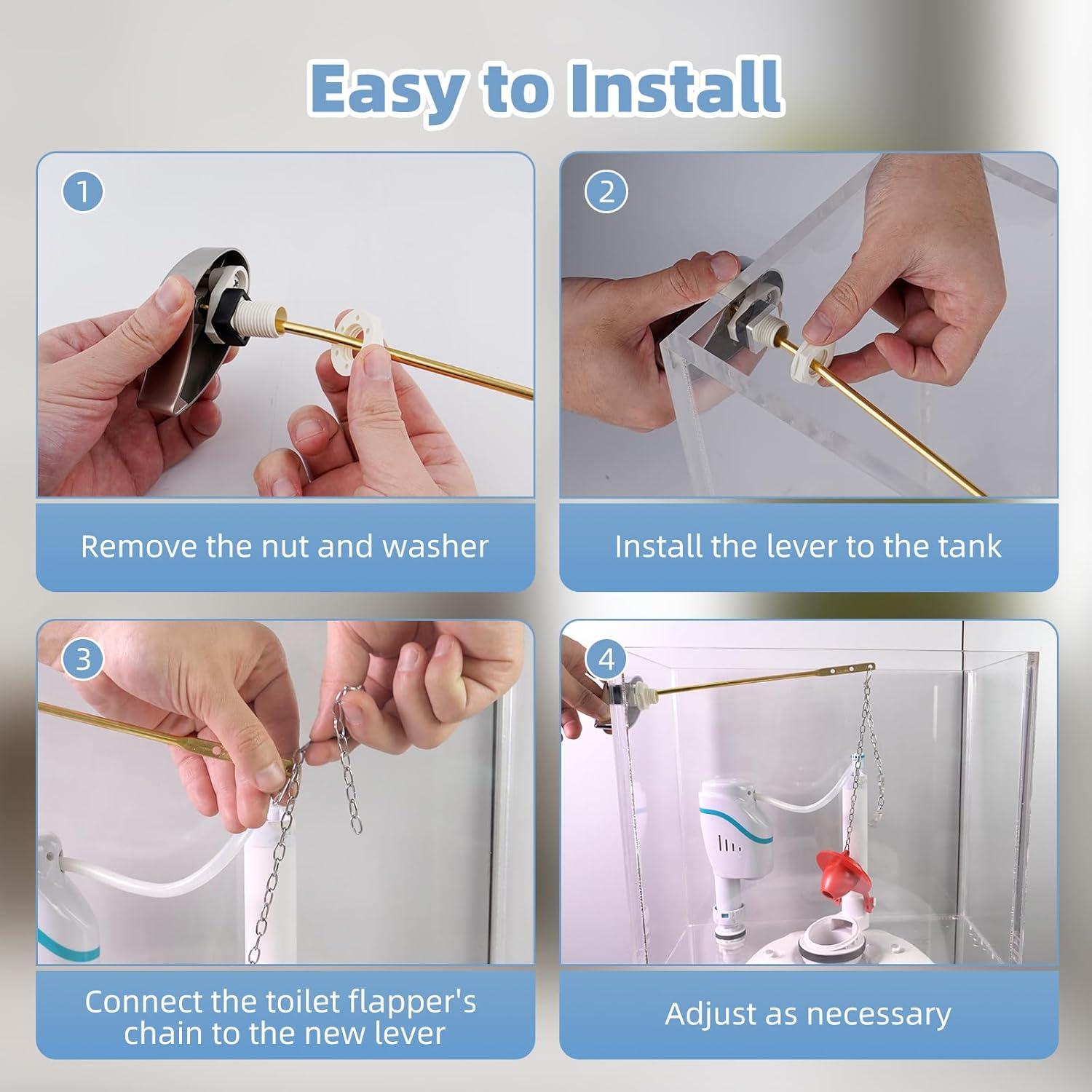 Easy to Install

1

Remove the nut and washer

2

Install the lever to the tank

3

Connect the toilet flapper's chain to the new lever

4

Adjust as necessary