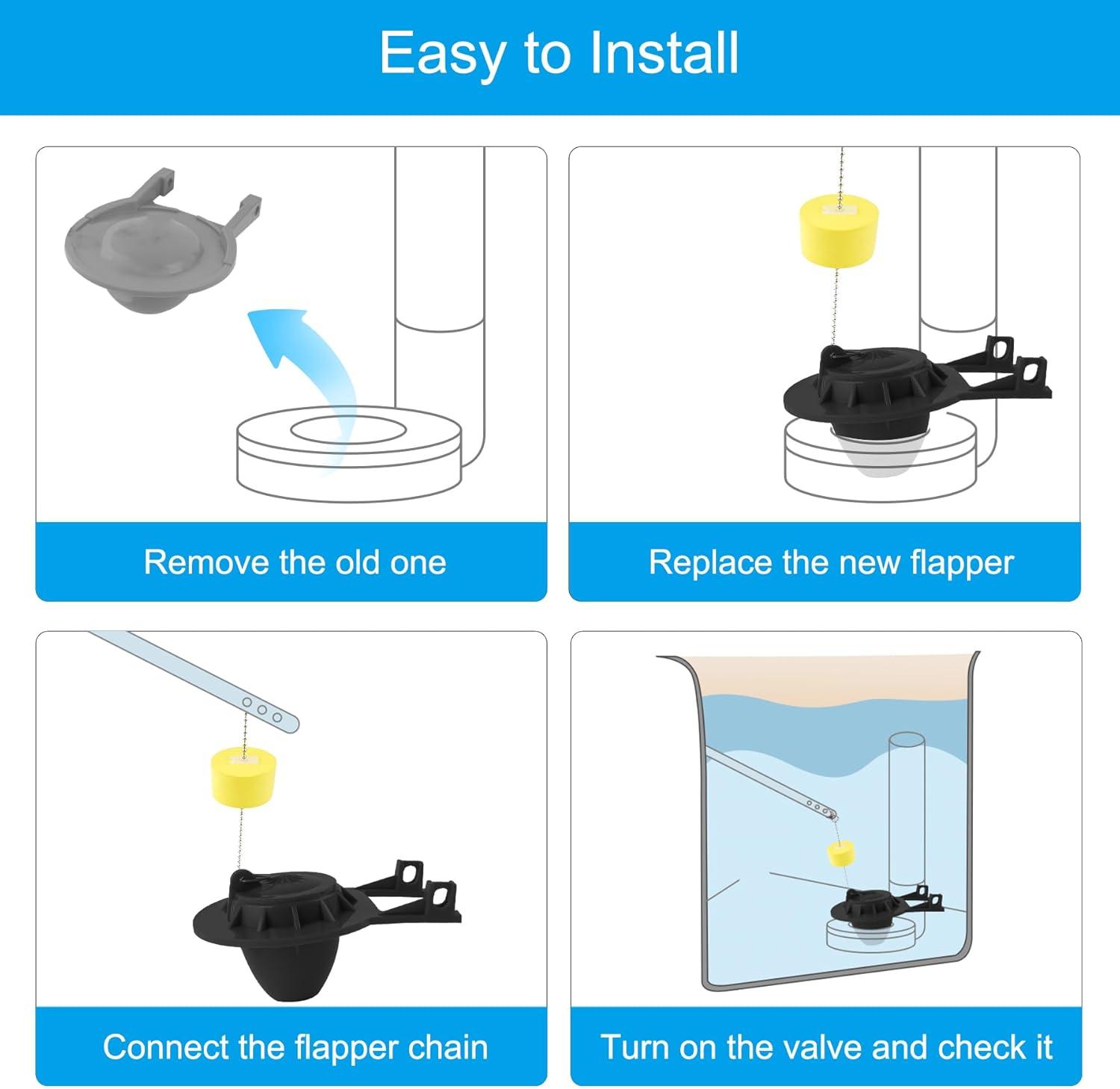 Easy to Install

Remove the old one

Replace the new flapper

Connect the flapper chain

Turn on the valve and check it