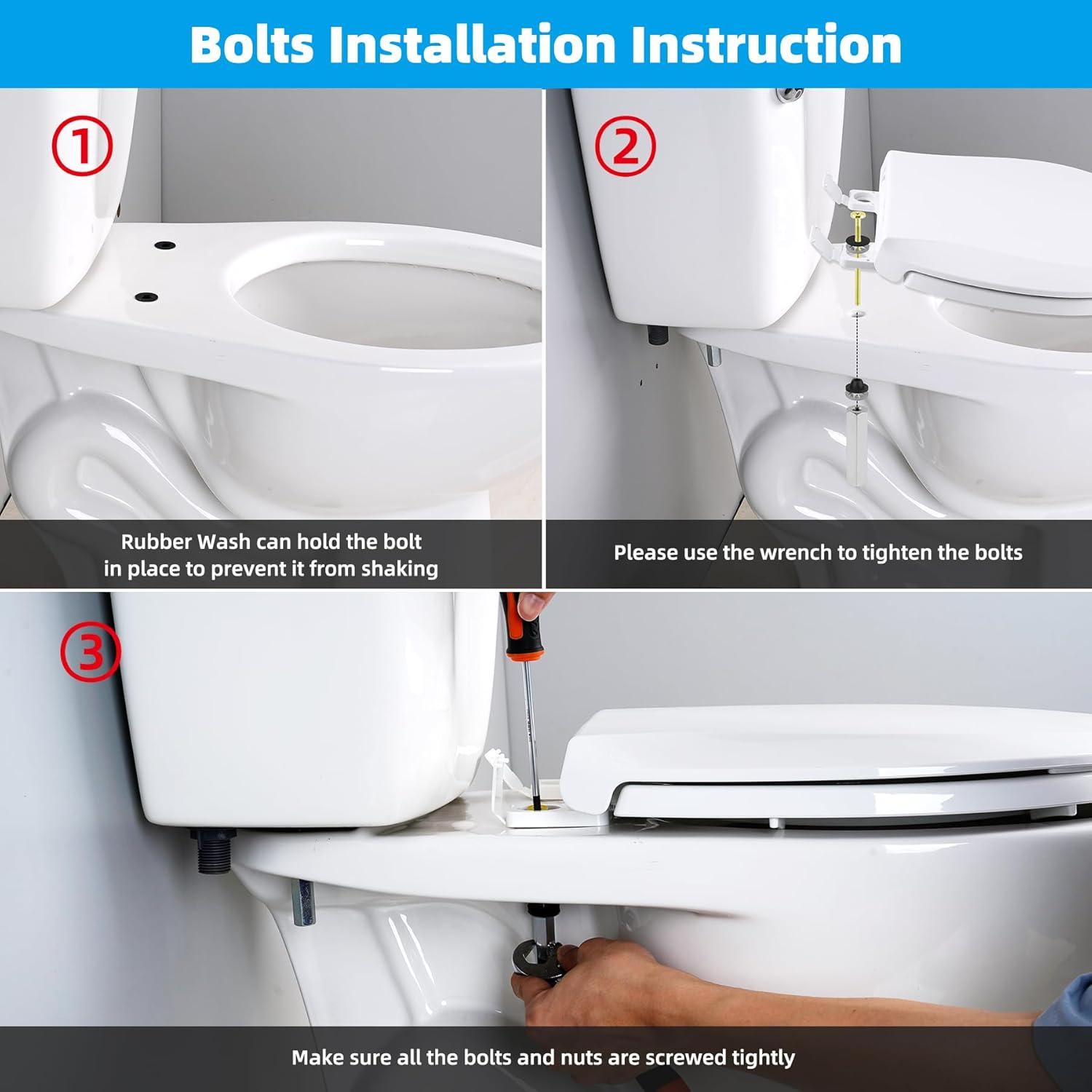 Bolts Installation Instruction

①

Rubber Wash can hold the bolt in place to prevent it from shaking

②

Please use the wrench to tighten the bolts

③

Make sure all the bolts and nuts are screwed tightly