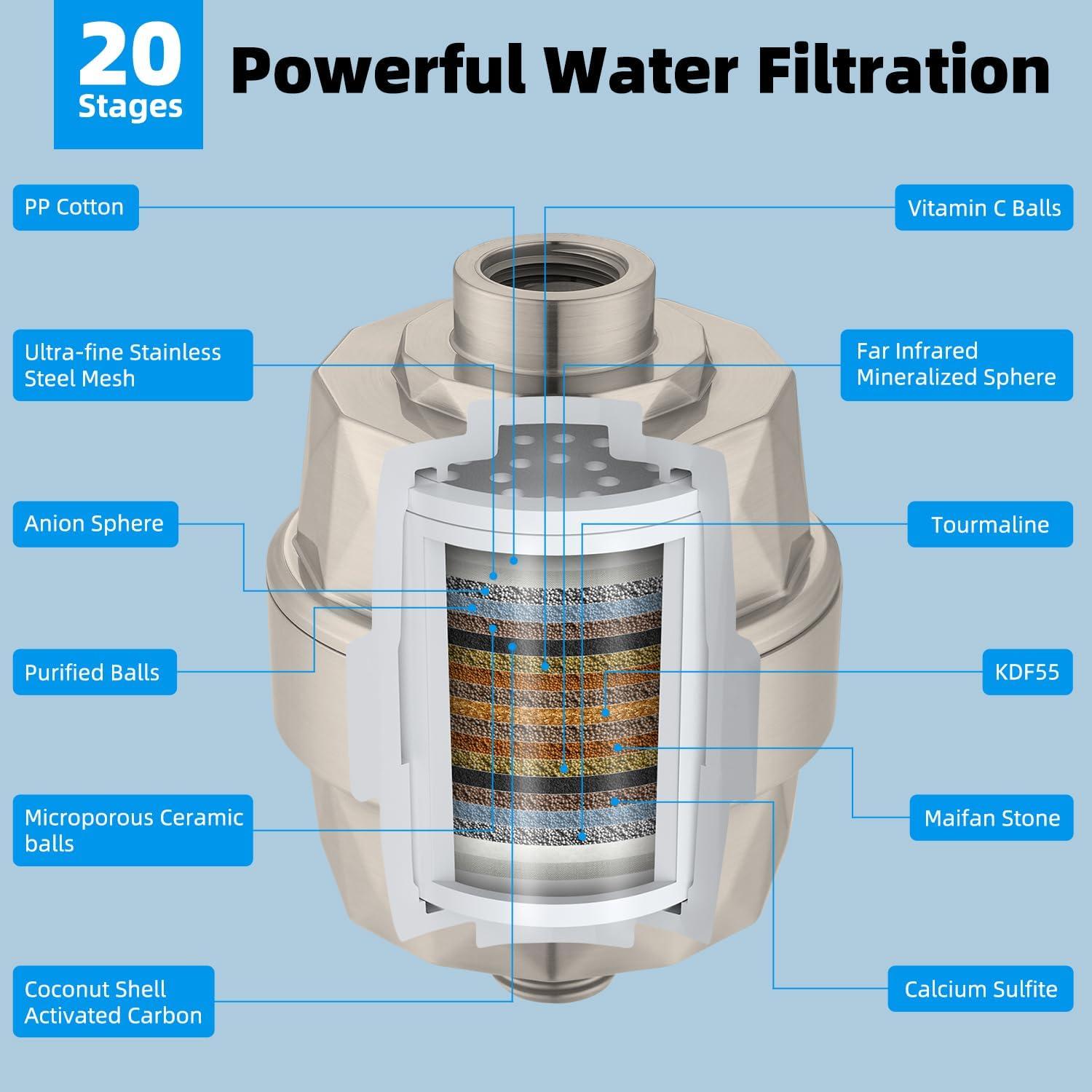 20 Stages

Powerful Water Filtration

PP Cotton

Ultra-fine Stainless Steel Mesh

Anion Sphere

Purified Balls

Microporous Ceramic balls

Coconut Shell Activated Carbon

Vitamin C Balls

Far Infrared Mineralized Sphere

Tourmaline

KDF55

Maifan Stone

Calcium Sulfite