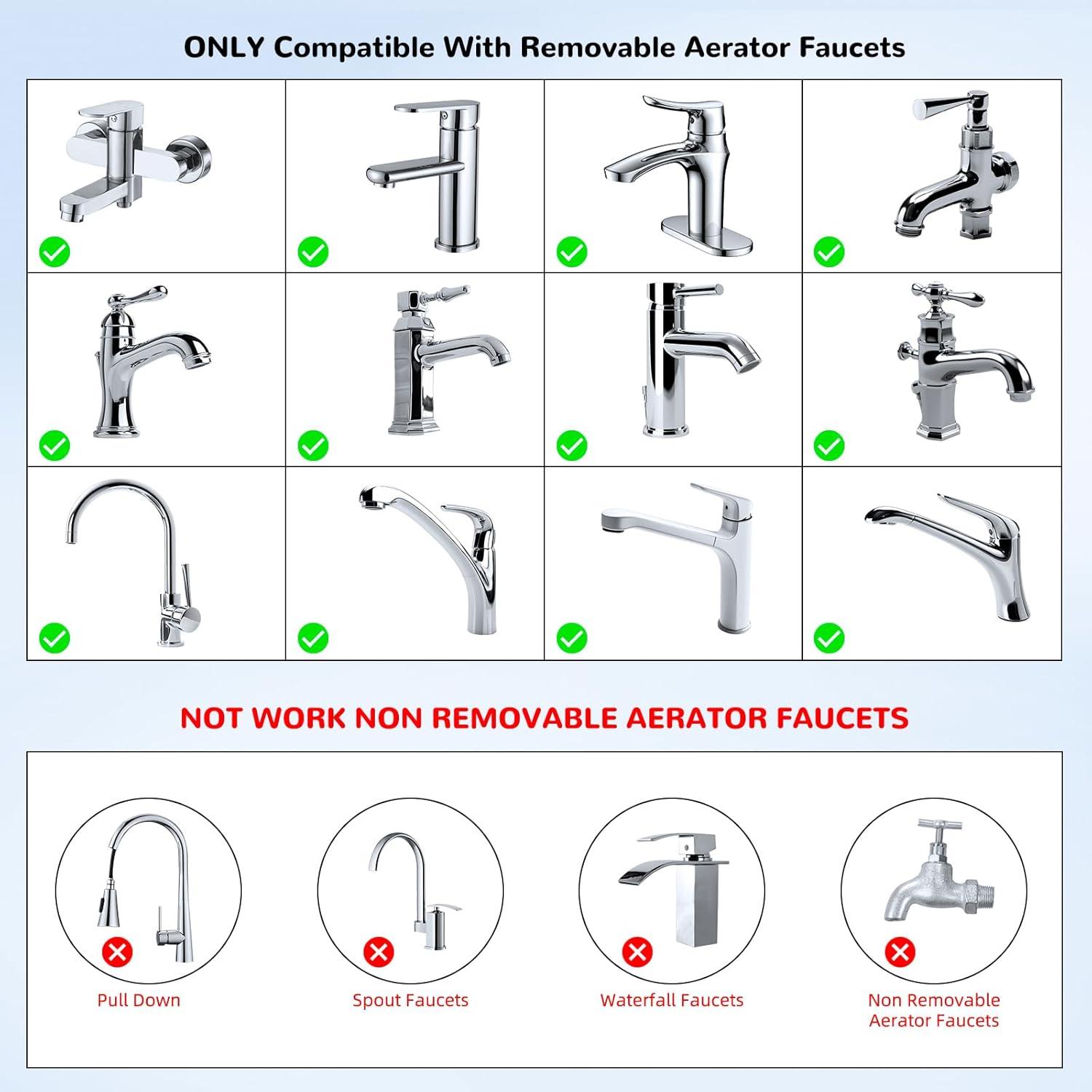 ONLY Compatible With Removable Aerator Faucets

NOT WORK NON REMOVABLE AERATOR FAUCETS

Pull Down

Spout Faucets

Waterfall Faucets

Non Removable Aerator Faucets