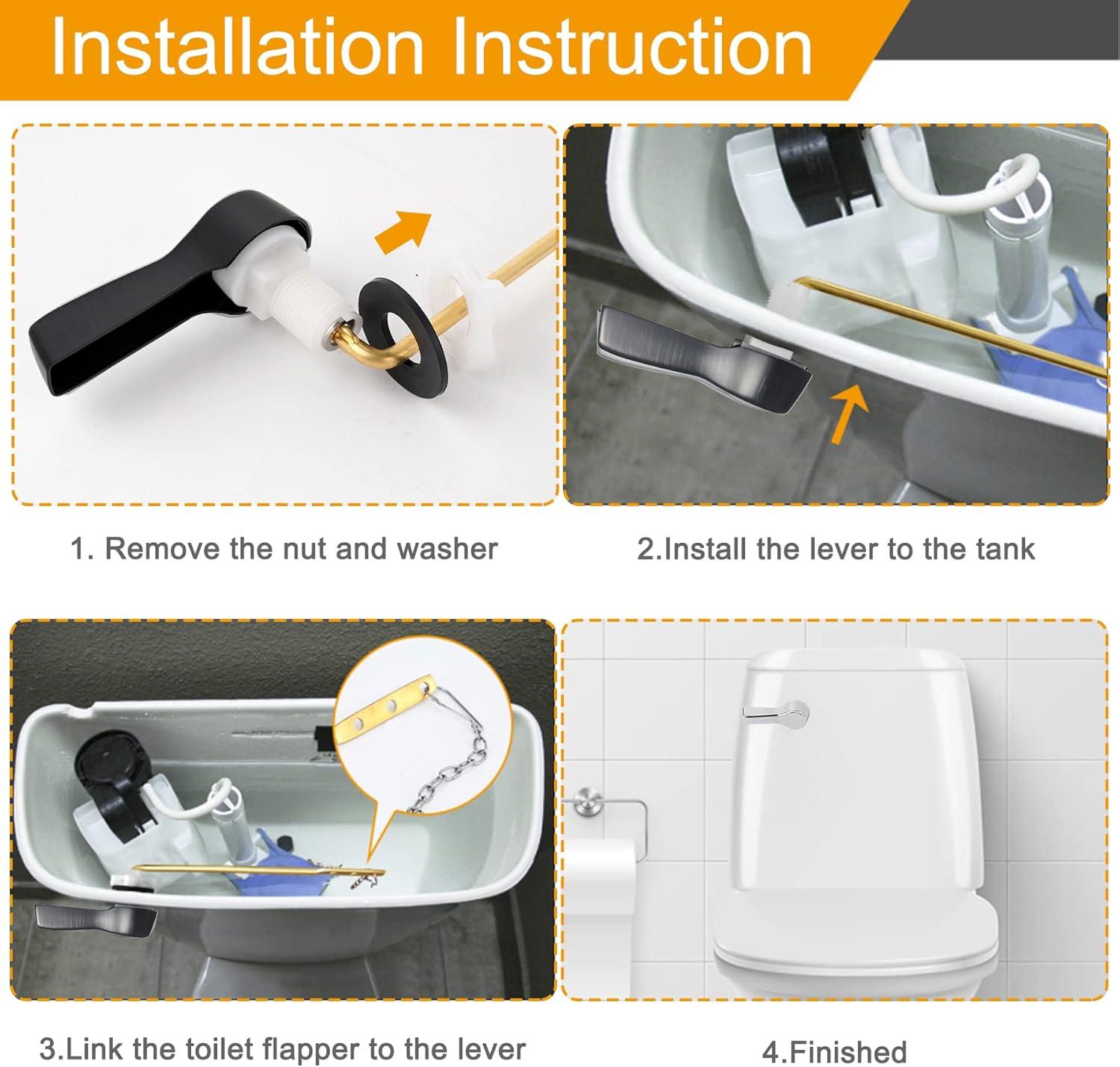 Installation Instruction

1. Remove the nut and washer

2.Install the lever to the tank

3.Link the toilet flapper to the lever

4.Finished