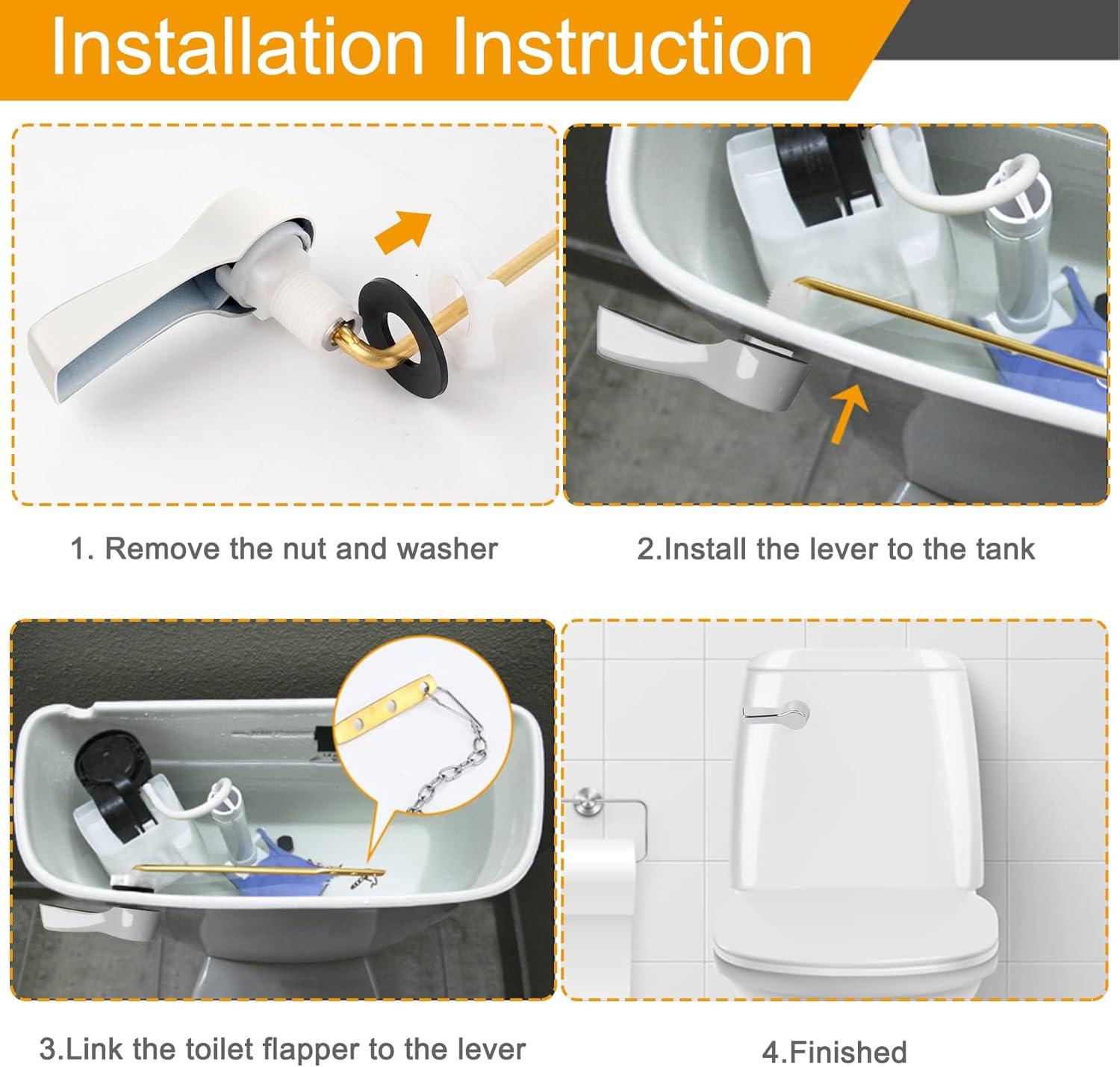 Installation Instruction

1. Remove the nut and washer

2.Install the lever to the tank

3.Link the toilet flapper to the lever

4.Finished