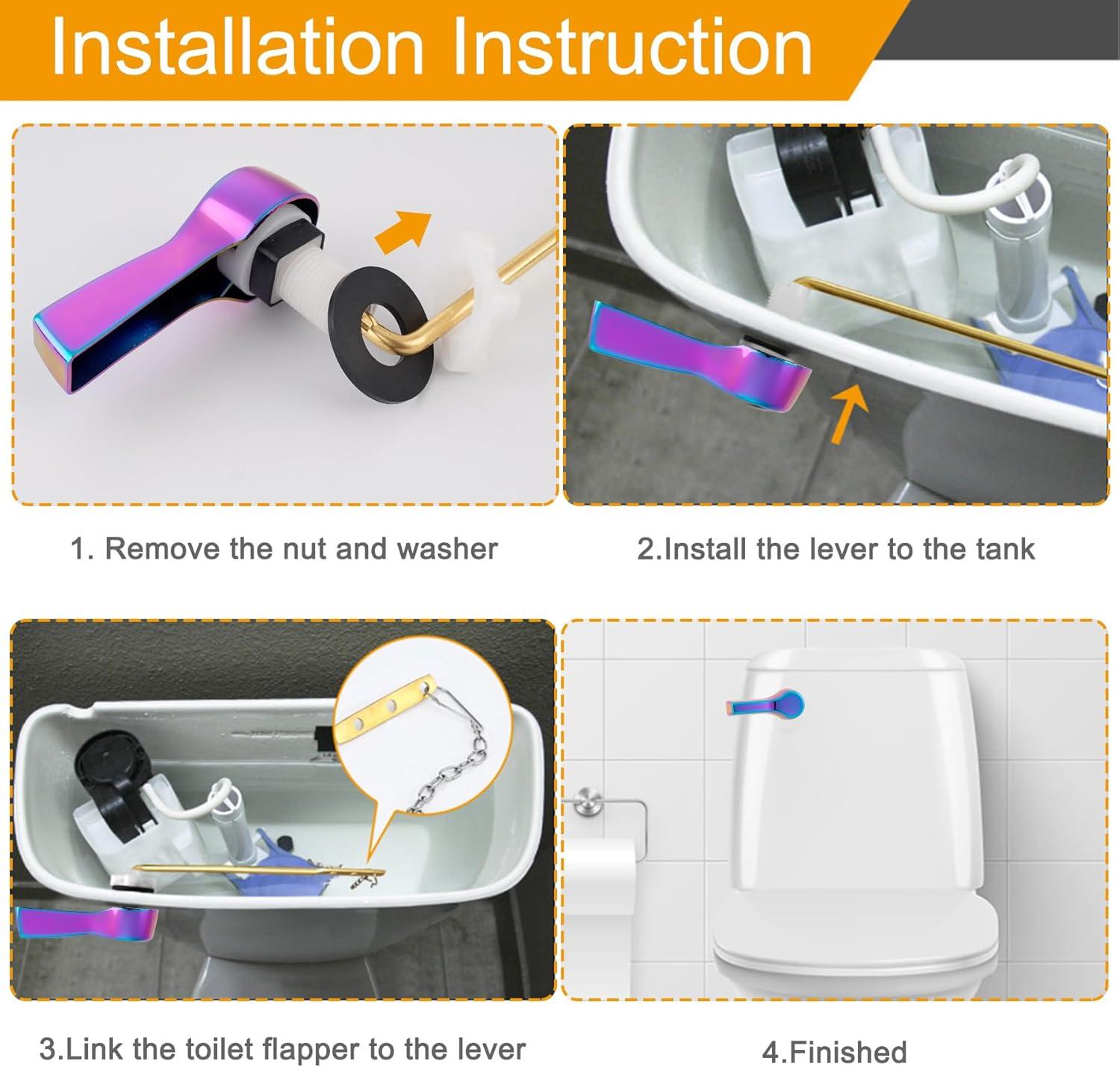 Installation Instruction

1. Remove the nut and washer

2.Install the lever to the tank

3.Link the toilet flapper to the lever

4.Finished