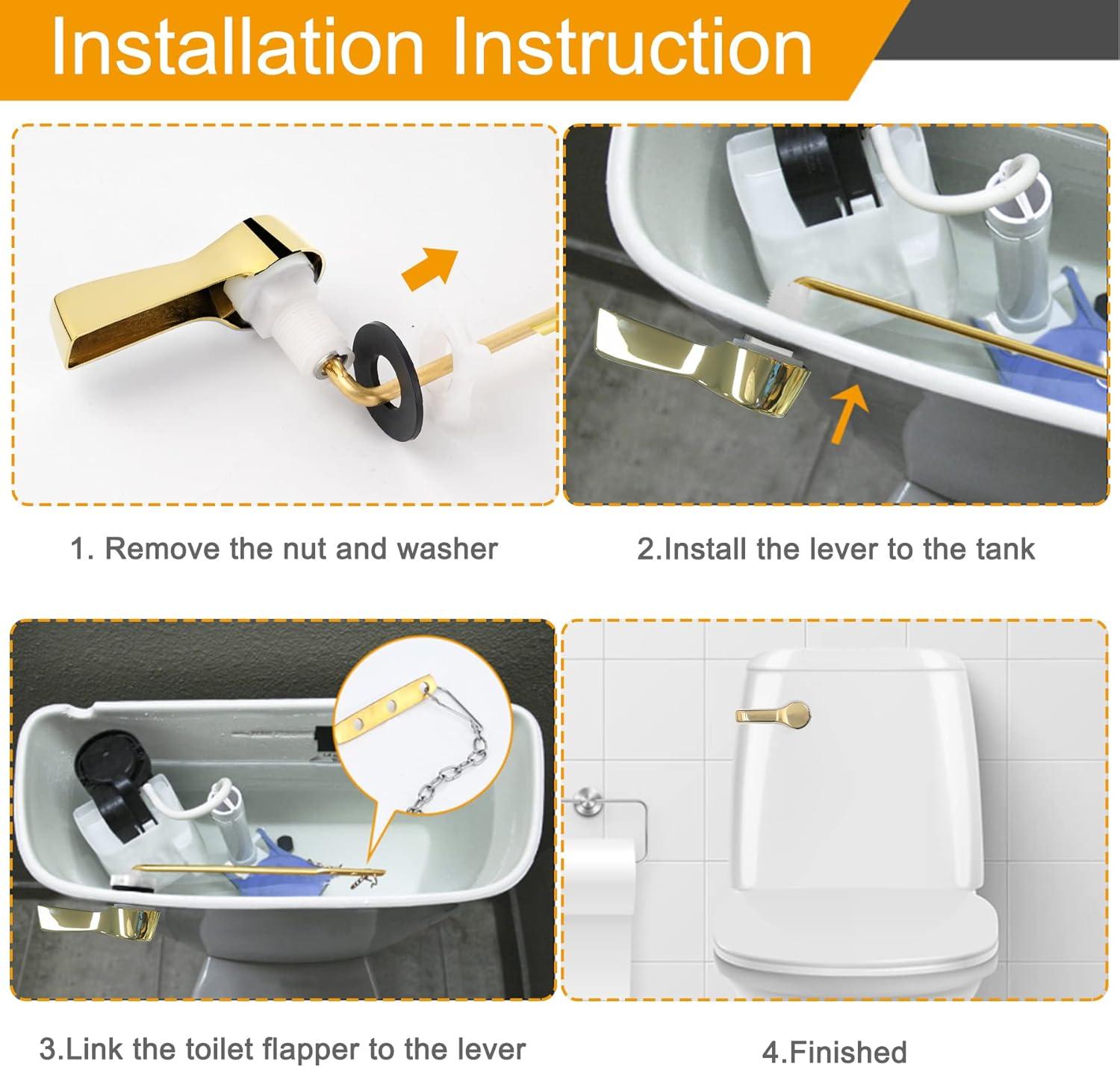 Installation Instruction

1. Remove the nut and washer

2.Install the lever to the tank

3.Link the toilet flapper to the lever

4.Finished