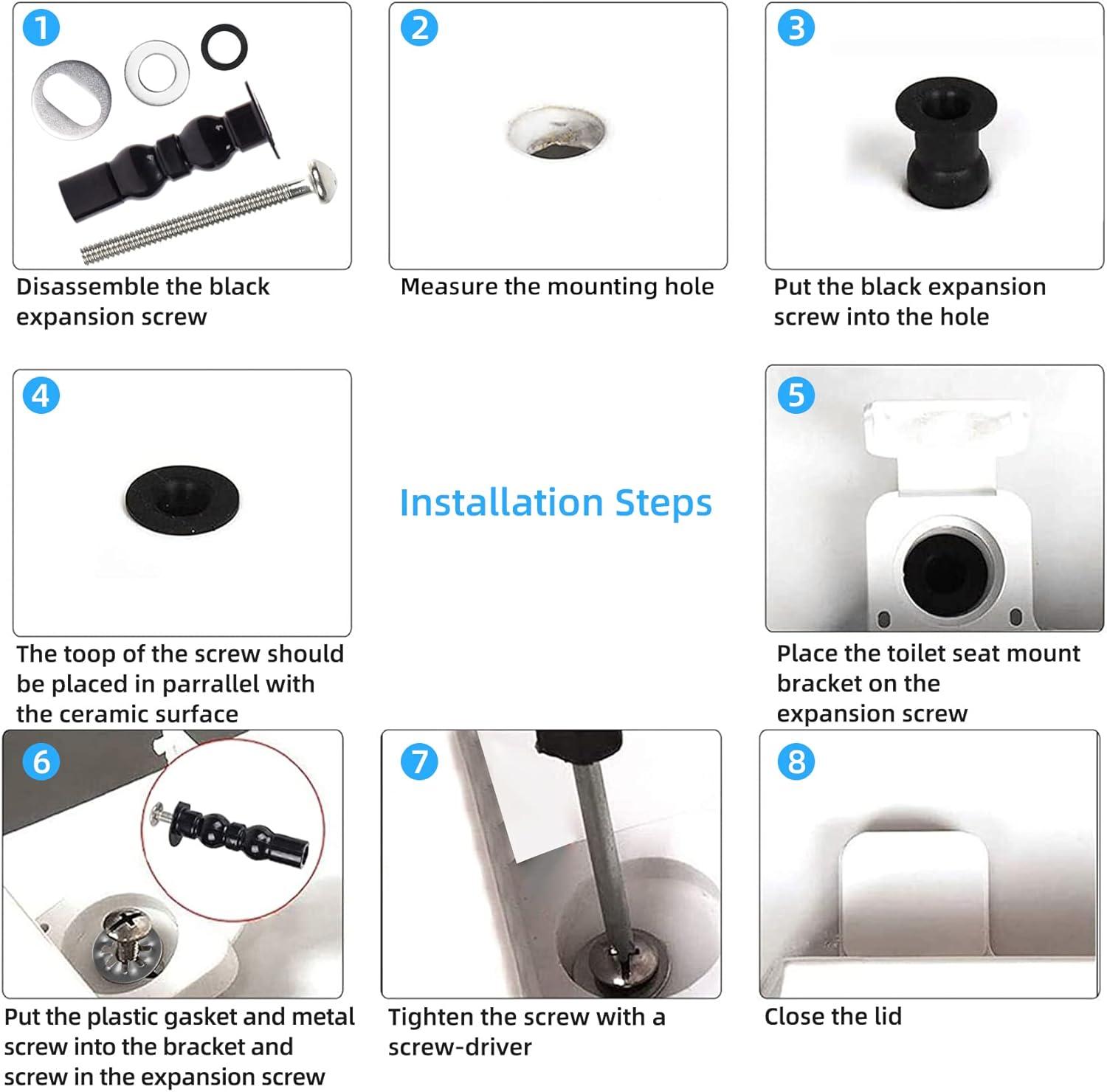 1

Disassemble the black expansion screw

2

Measure the mounting hole

3

Put the black expansion screw into the hole

4

The toop of the screw should be placed in parrallel with the ceramic surface

Installation Steps

5

Place the toilet seat mount bracket on the expansion screw

6

Put the plastic gasket and metal screw into the bracket and screw in the expansion screw

7

Tighten the screw with a screw-driver

8

Close the lid