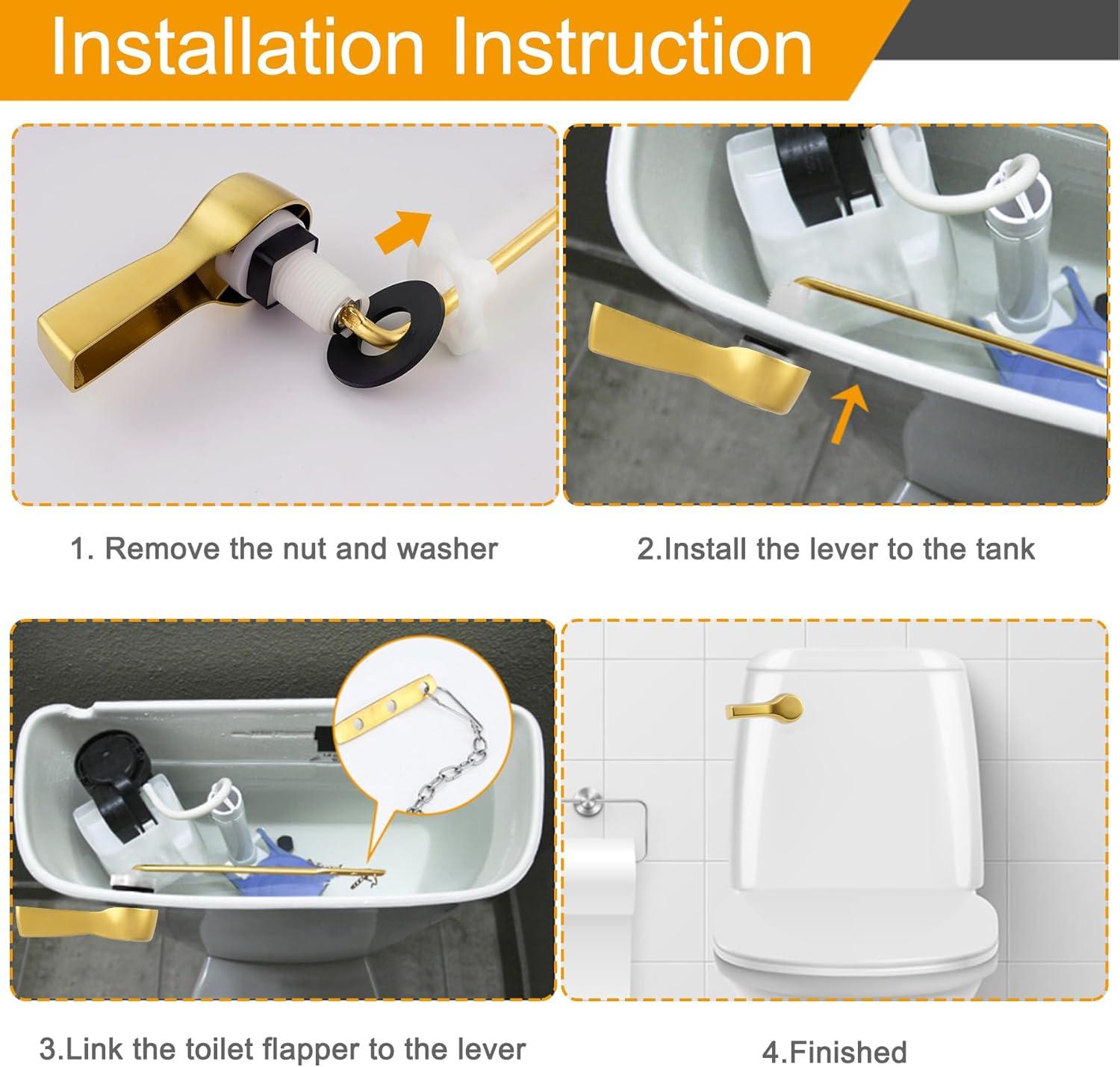 Installation Instruction

1. Remove the nut and washer

2.Install the lever to the tank

3.Link the toilet flapper to the lever

4.Finished