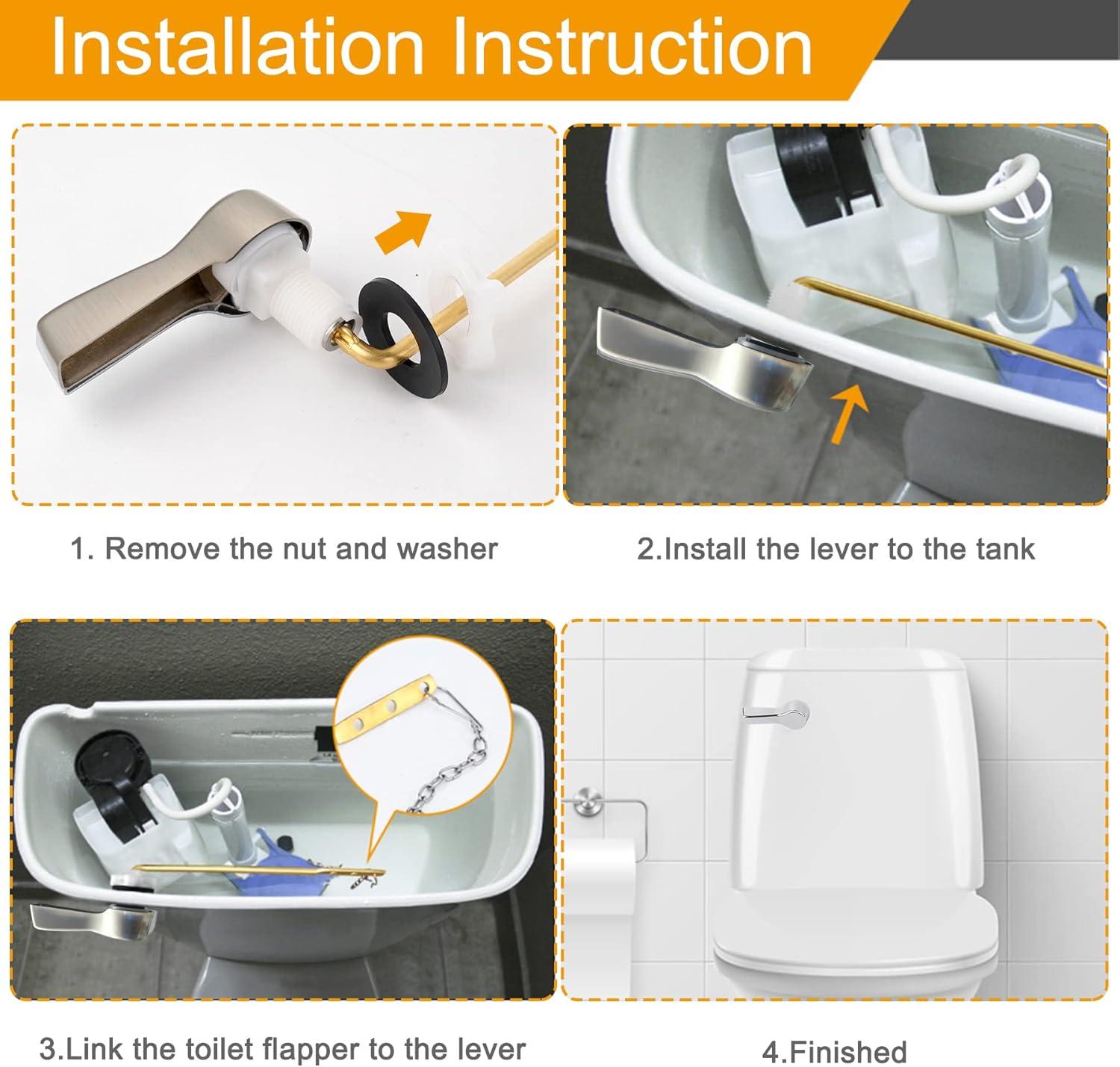 Installation Instruction

1. Remove the nut and washer

2.Install the lever to the tank

3.Link the toilet flapper to the lever

4.Finished