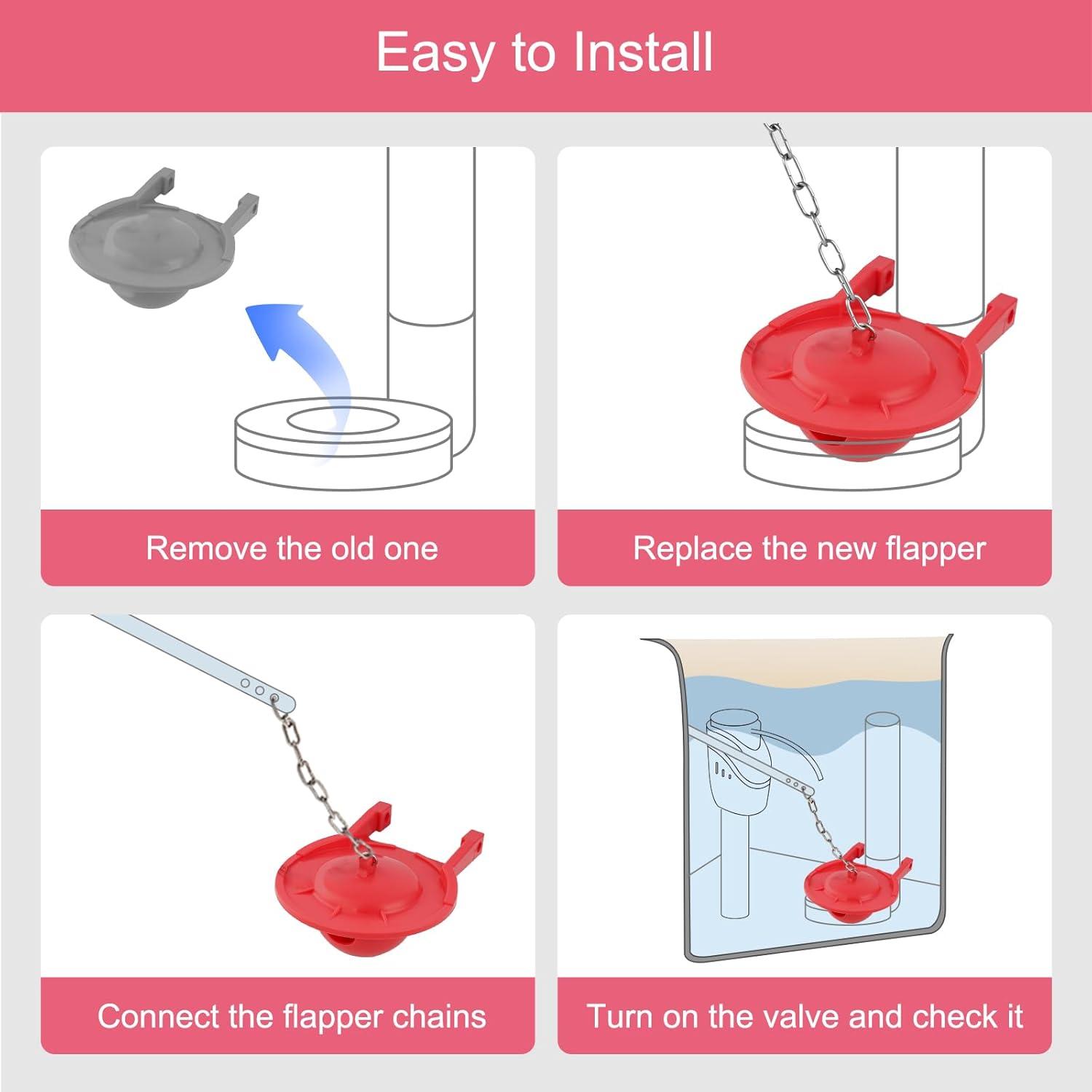 Easy to Install

Remove the old one

Replace the new flapper

Connect the flapper chains

Turn on the valve and check it