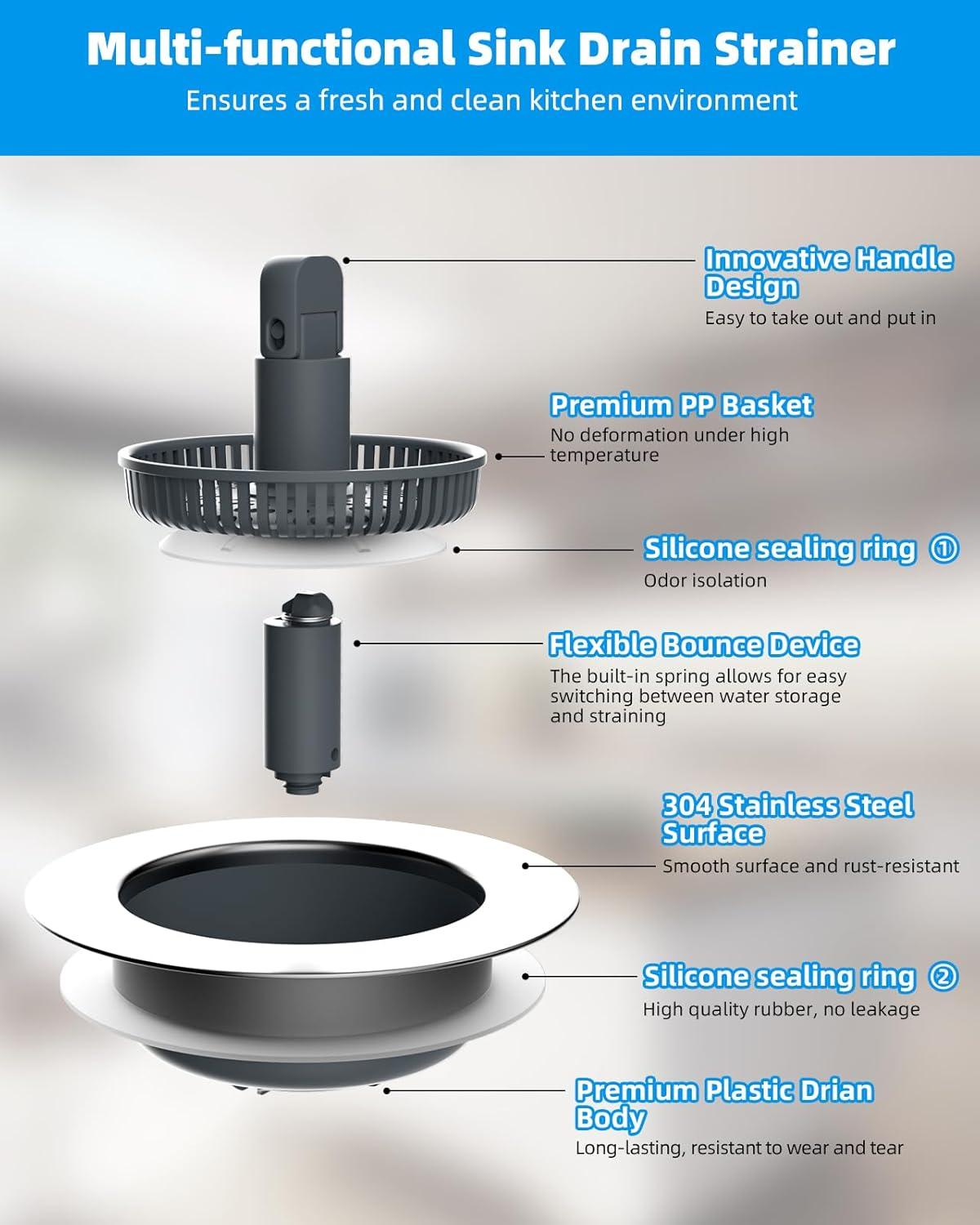 Multi-functional Sink Drain Strainer

Ensures a fresh and clean kitchen environment

Innovative Handle Design

Easy to take out and put in

Premium PP Basket

No deformation under high temperature

Silicone sealing ring ①

Odor isolation

Flexible Bounce Device

The built-in spring allows for easy switching between water storage and straining

304 Stainless Steel Surface

Smooth surface and rust-resistant

Silicone sealing ring ②

High quality rubber, no leakage

Premium Plastic Drian Body

Long-lasting, resistant to wear and tear