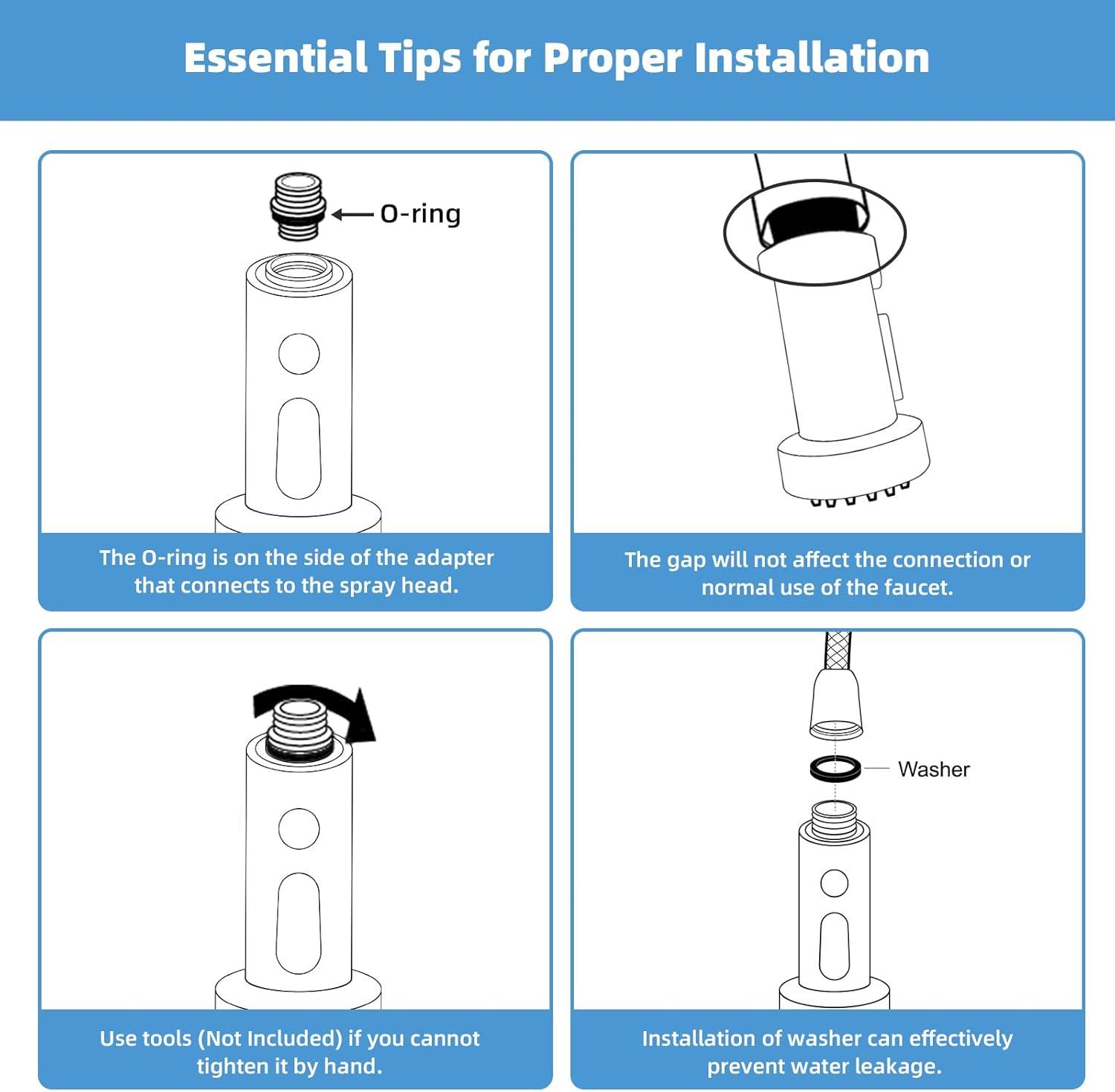 Essential Tips for Proper Installation

O-ring

The O-ring is on the side of the adapter that connects to the spray head.

The gap will not affect the connection or normal use of the faucet.

Use tools (Not Included) if you cannot tighten it by hand.

Washer

Installation of washer can effectively prevent water leakage.