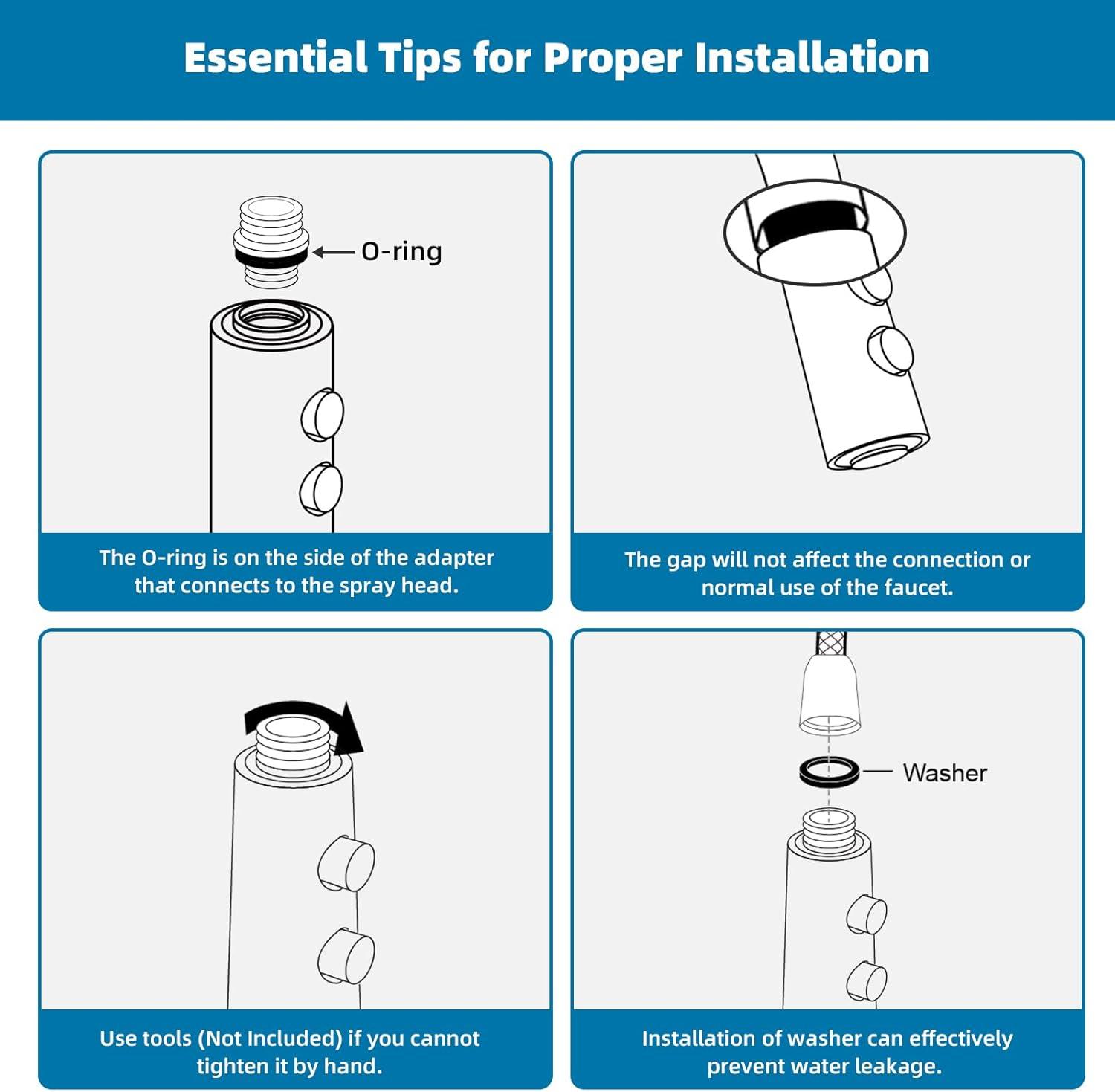 Essential Tips for Proper Installation

O-ring

The O-ring is on the side of the adapter that connects to the spray head.

The gap will not affect the connection or normal use of the faucet.

Use tools (Not Included) if you cannot tighten it by hand.

Washer

Installation of washer can effectively prevent water leakage.