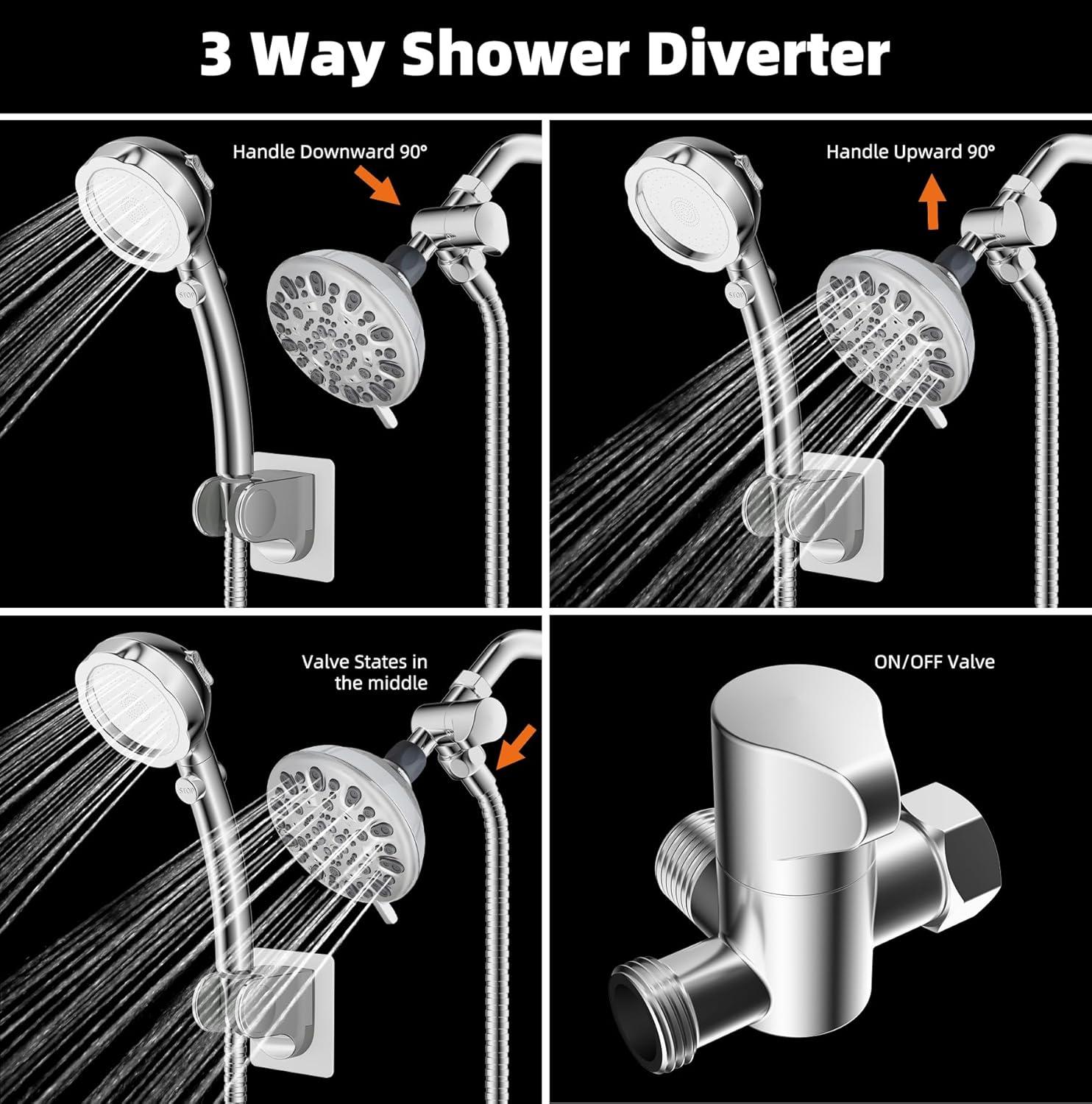 3 Way Shower Diverter

Handle Downward 90°

STOP

Handle Upward 90°

STOP

Valve States in the middle

STOP

ON/OFF Valve