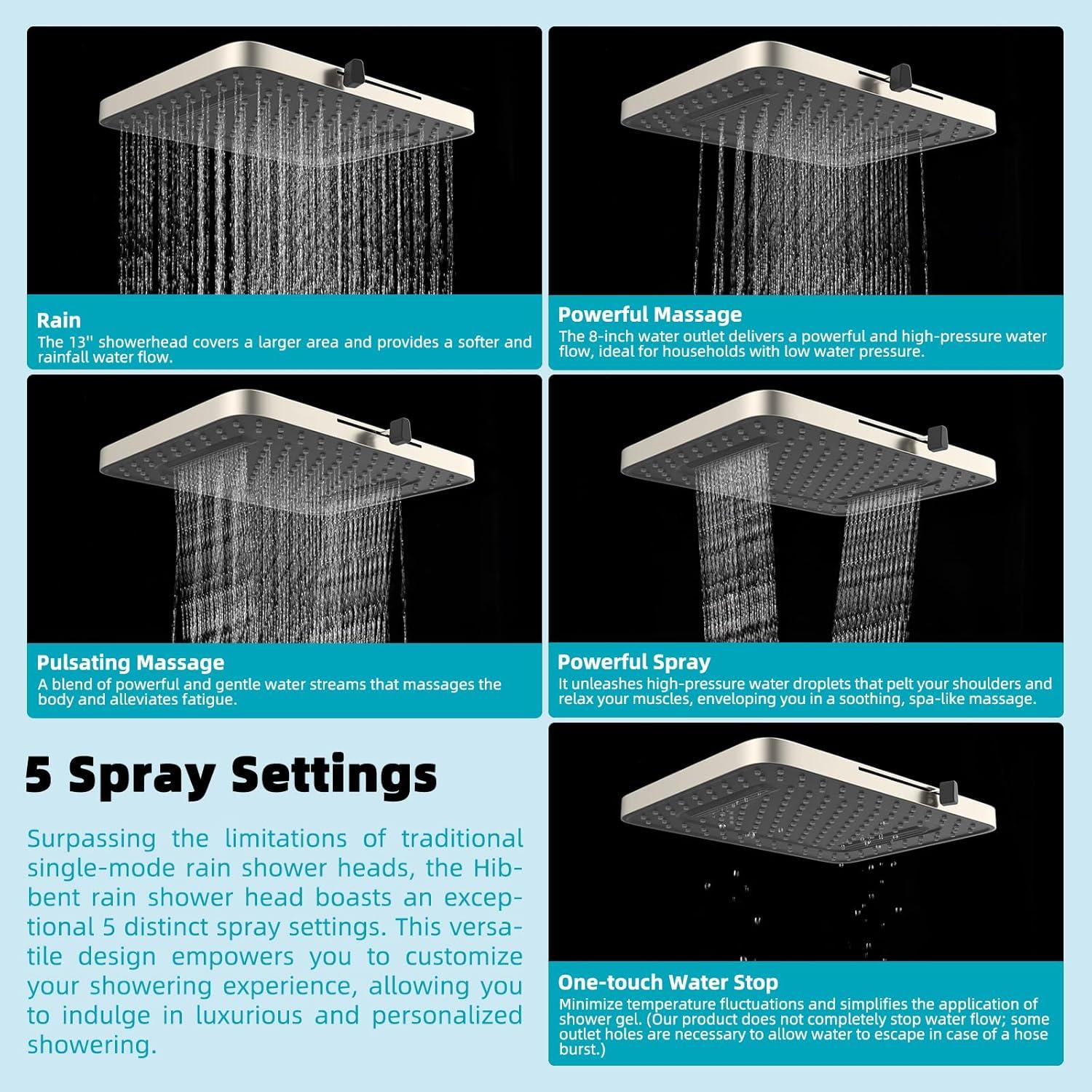 Rain
The 13'' showerhead covers a larger area and provides a softer and rainfall water flow.

Powerful Massage
The 8-inch water outlet delivers a powerful and high-pressure water flow, ideal for households with low water pressure.

Pulsating Massage
A blend of powerful and gentle water streams that massages the body and alleviates fatigue.

Powerful Spray
It unleashes high-pressure water droplets that pelt your shoulders and relax your muscles, enveloping you in a soothing, spa-like massage.

5 Spray Settings

Surpassing the limitations of traditional single-mode rain shower heads, the Hibbent rain shower head boasts an exceptional 5 distinct spray settings. This versatile design empowers you to customize your showering experience, allowing you to indulge in luxurious and personalized showering.

One-touch Water Stop
Minimize temperature fluctuations and simplifies the application of shower gel. (Our product does not completely stop water flow; some outlet holes are necessary to allow water to escape in case of a hose burst.)